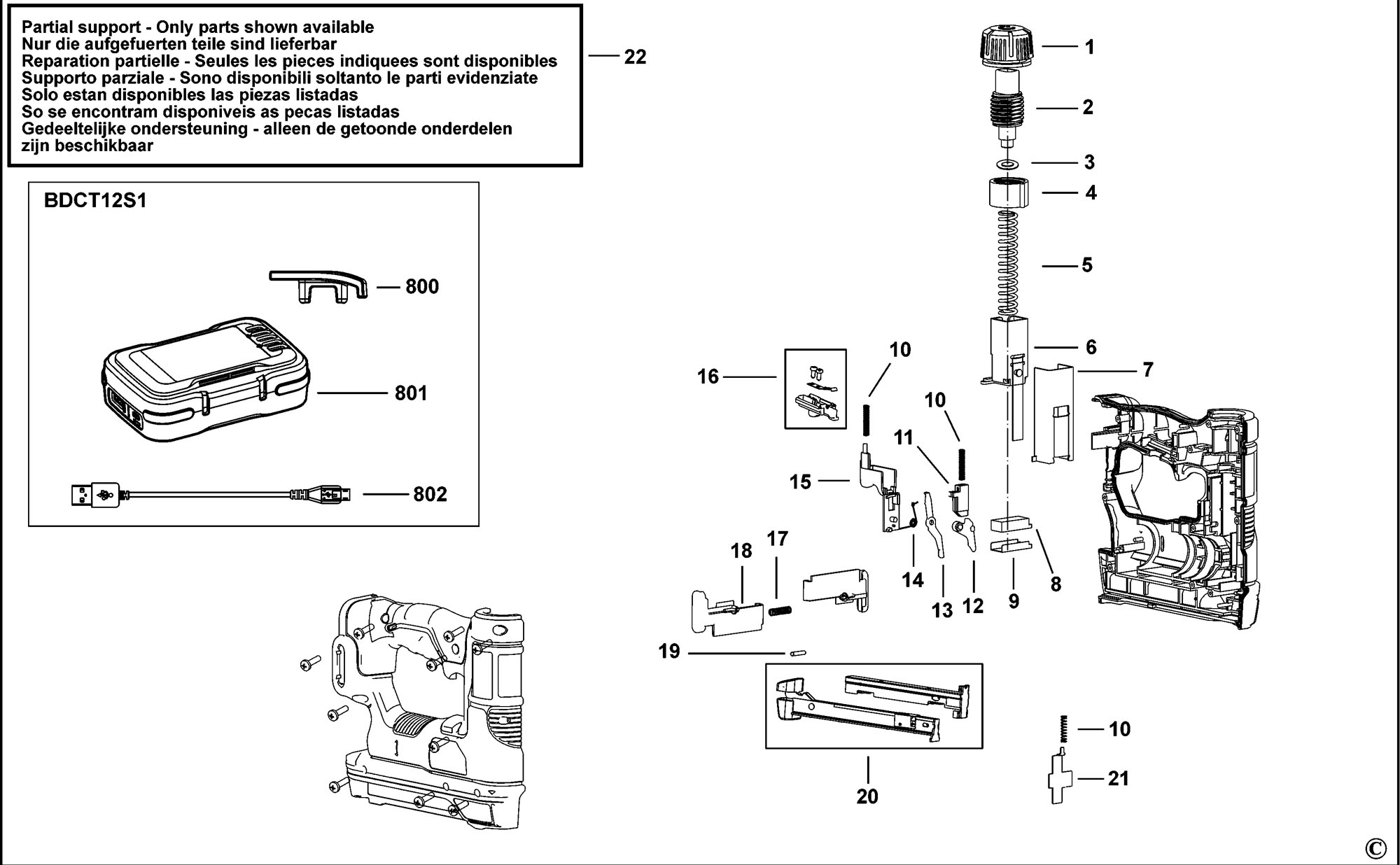 Partial support - Only parts shown available
Nur die aufgefuerten teile sind lieferbar
Reparation partielle - Seules les pieces indiquees sont disponibles
Supporto parziale - Sono disponibili soltanto le parti evidenziate
Solo estan disponibles las piezas listadas
So se encontram disponiveis as pecas listadas
Gedeeltelijke ondersteuning - alleen de getoonde onderdelen zijn beschikbaar

22

BDCT12S1

800

801

802

1
2
3
4
5
6
7
16
10
10
11
15
18
17
14
13
12
9
8
19
20
10
21

©