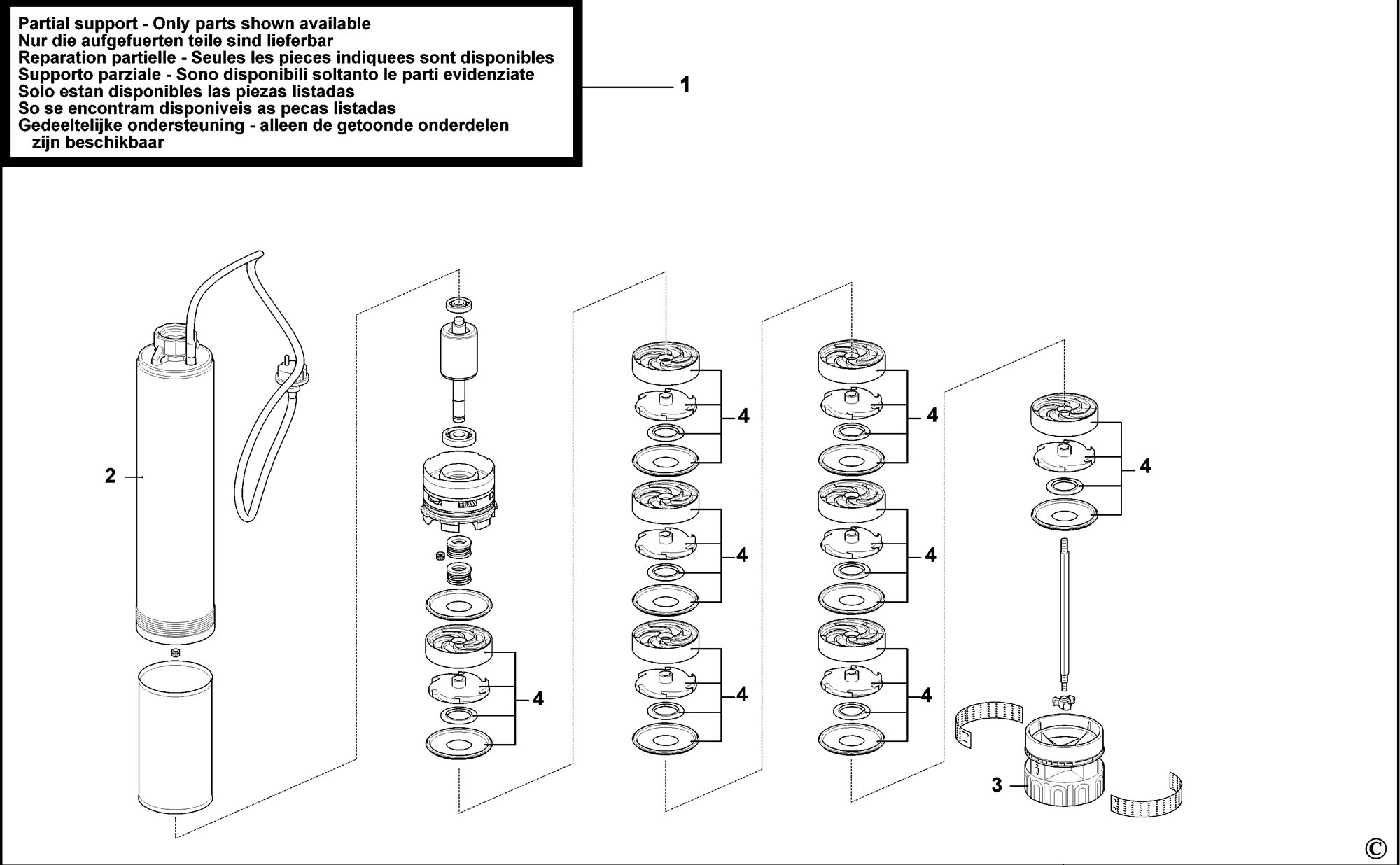 Partial support - Only parts shown available
Nur die aufgefuerten teile sind lieferbar
Reparation partielle - Seules les pieces indiquees sont disponibles
Supporto parziale - Sono disponibili soltanto le parti evidenziate
Solo estan disponibles las piezas listadas
So se encontram disponiveis as pecas listadas
Gedeeltelijke ondersteuning - alleen de getoonde onderdelen zijn beschikbaar

1

2

4

4

4

4

4

4

4

4

3

©