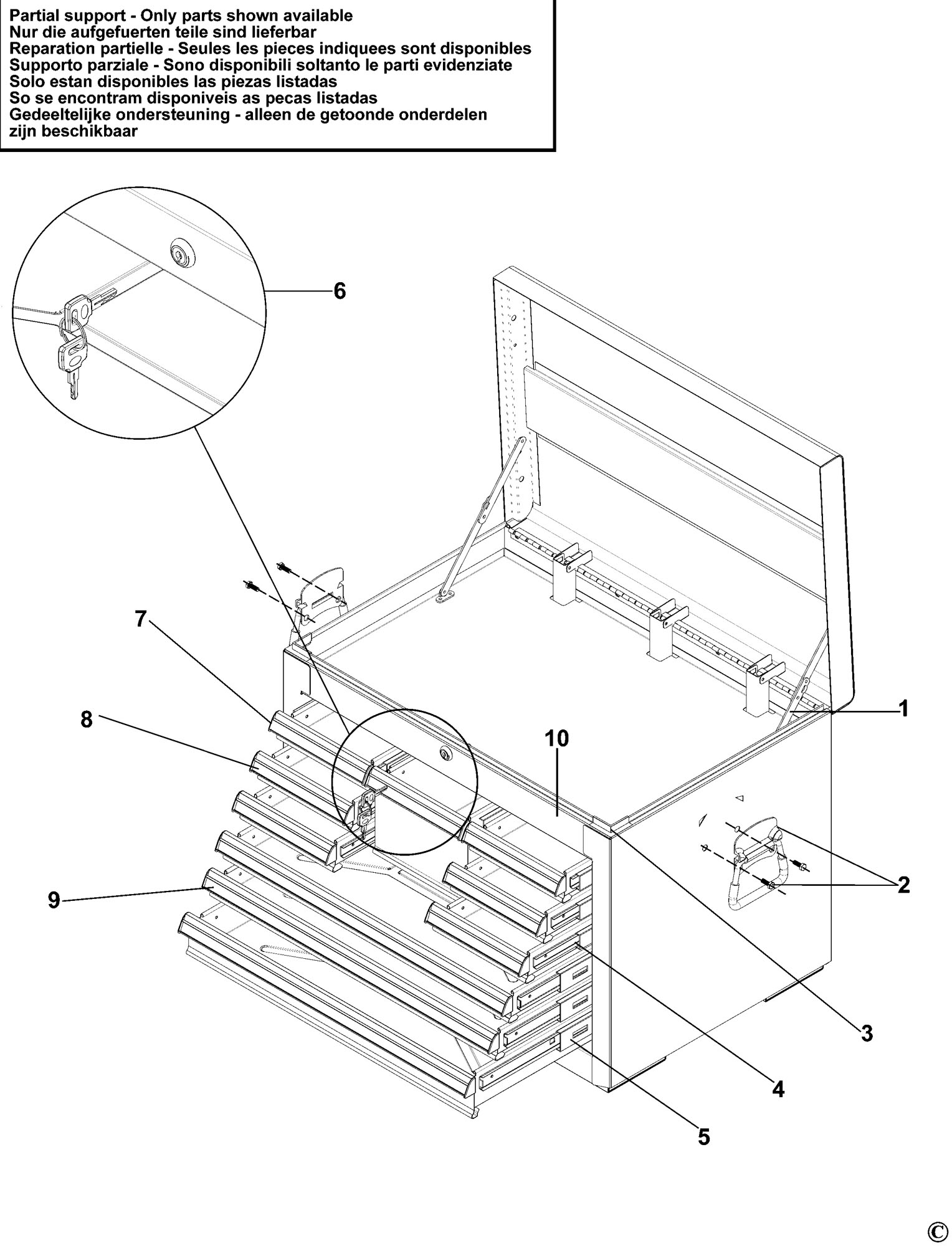 Partial support - Only parts shown available
Nur die aufgefuerten teile sind lieferbar
Reparation partielle - Seules les pieces indiquees sont disponibles
Supporto parziale - Sono disponibili soltanto le parti evidenziate
Solo estan disponibles las piezas listadas
So se encontram disponiveis as pecas listadas
Gedeeltelijke ondersteuning - alleen de getoonde onderdelen zijn beschikbaar

6
7
8
10
1
2
9
3
4
5
©