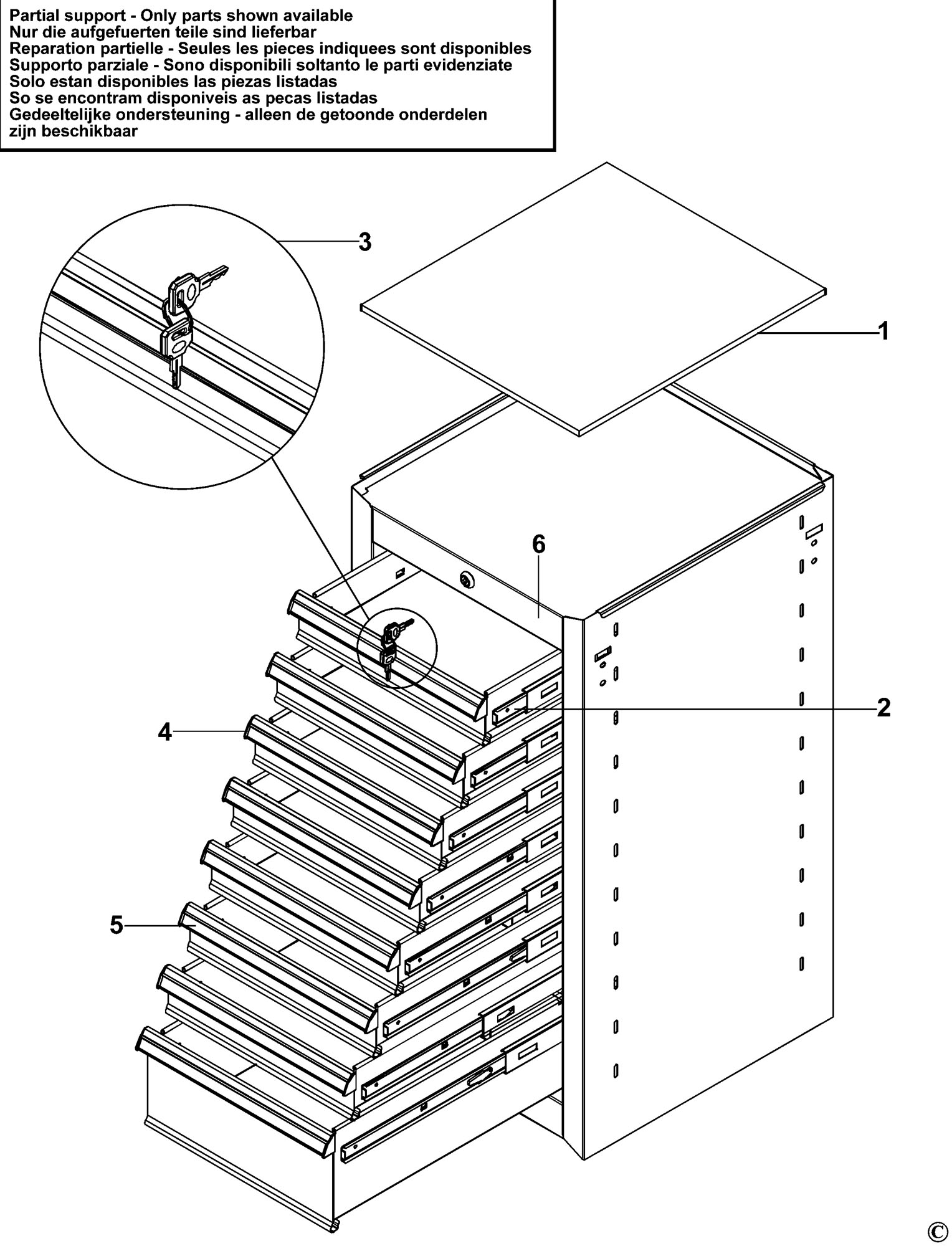 Partial support - Only parts shown available
Nur die aufgefuerten teile sind lieferbar
Reparation partielle - Seules les pieces indiquees sont disponibles
Supporto parziale - Sono disponibili soltanto le parti evidenziate
Solo estan disponibles las piezas listadas
So se encontram disponiveis as pecas listadas
Gedeeltelijke ondersteuning - alleen de getoonde onderdelen zijn beschikbaar

3

1

6

2

4

5

©