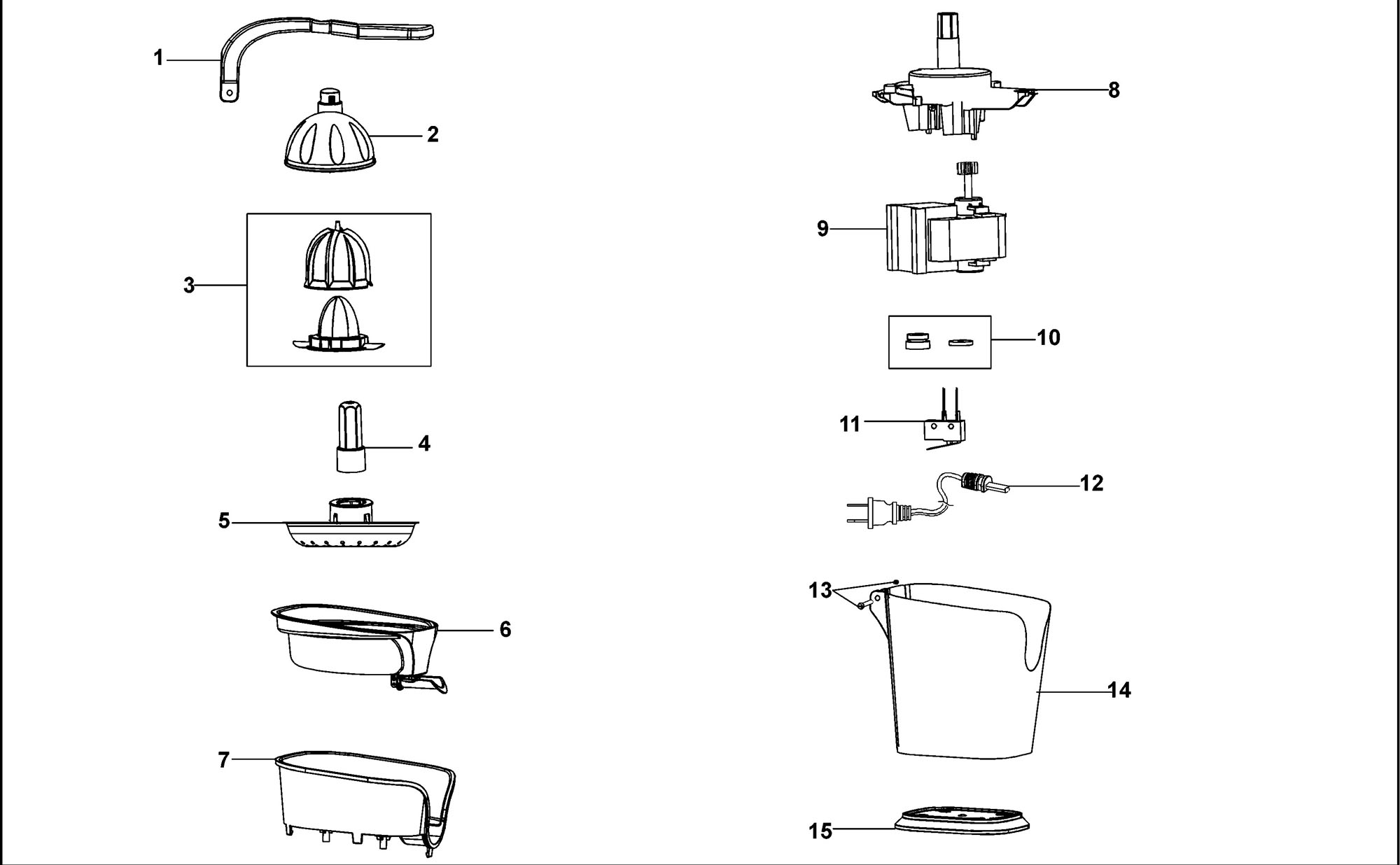 1
2
3
4
5
6
7
8
9
10
11
12
13
14
15