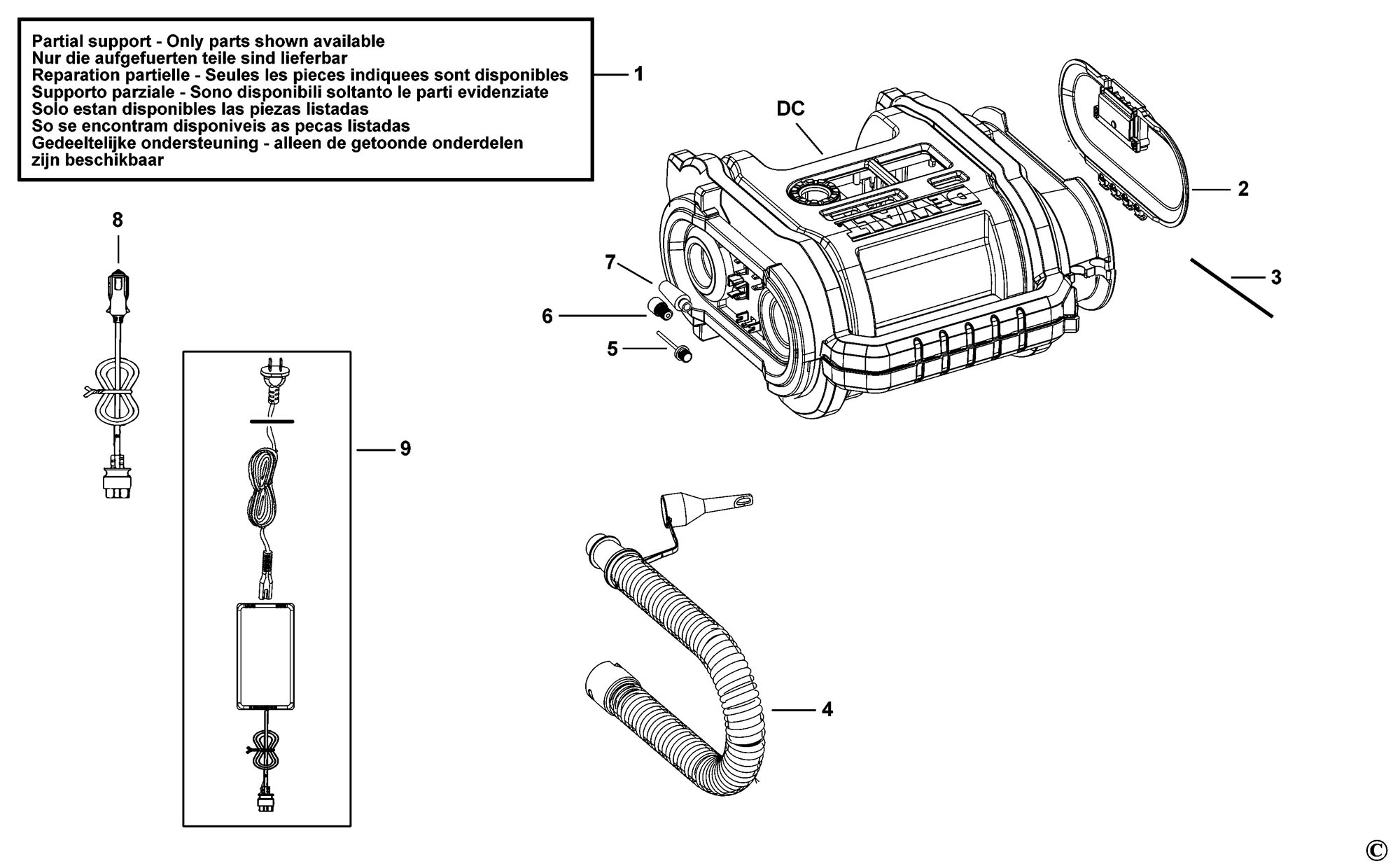 Partial support - Only parts shown available
Nur die aufgefuerten teile sind lieferbar
Reparation partielle - Seules les pieces indiquees sont disponibles
Supporto parziale - Sono disponibili soltanto le parti evidenziate
Solo estan disponibles las piezas listadas
So se encontram disponiveis as pecas listadas
Gedeeltelijke ondersteuning - alleen de getoonde onderdelen zijn beschikbaar

1

DC

2

3

7

6

5

8

9

4

©