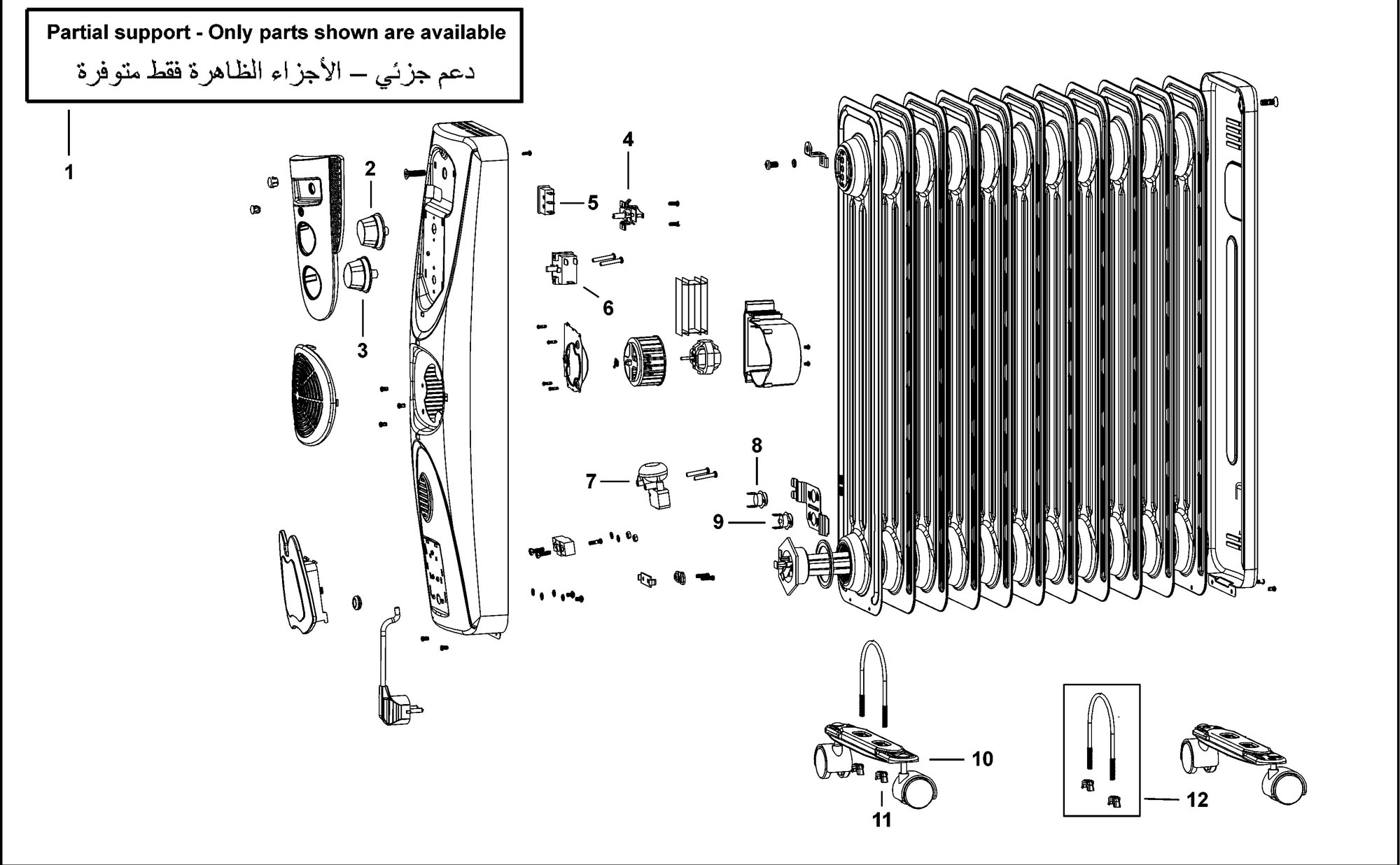 Partial support - Only parts shown are available
دعم جزئي – الأجزاء الظاهرة فقط متوفرة

1
2
3
4
5
6
7
8
9
10
11
12