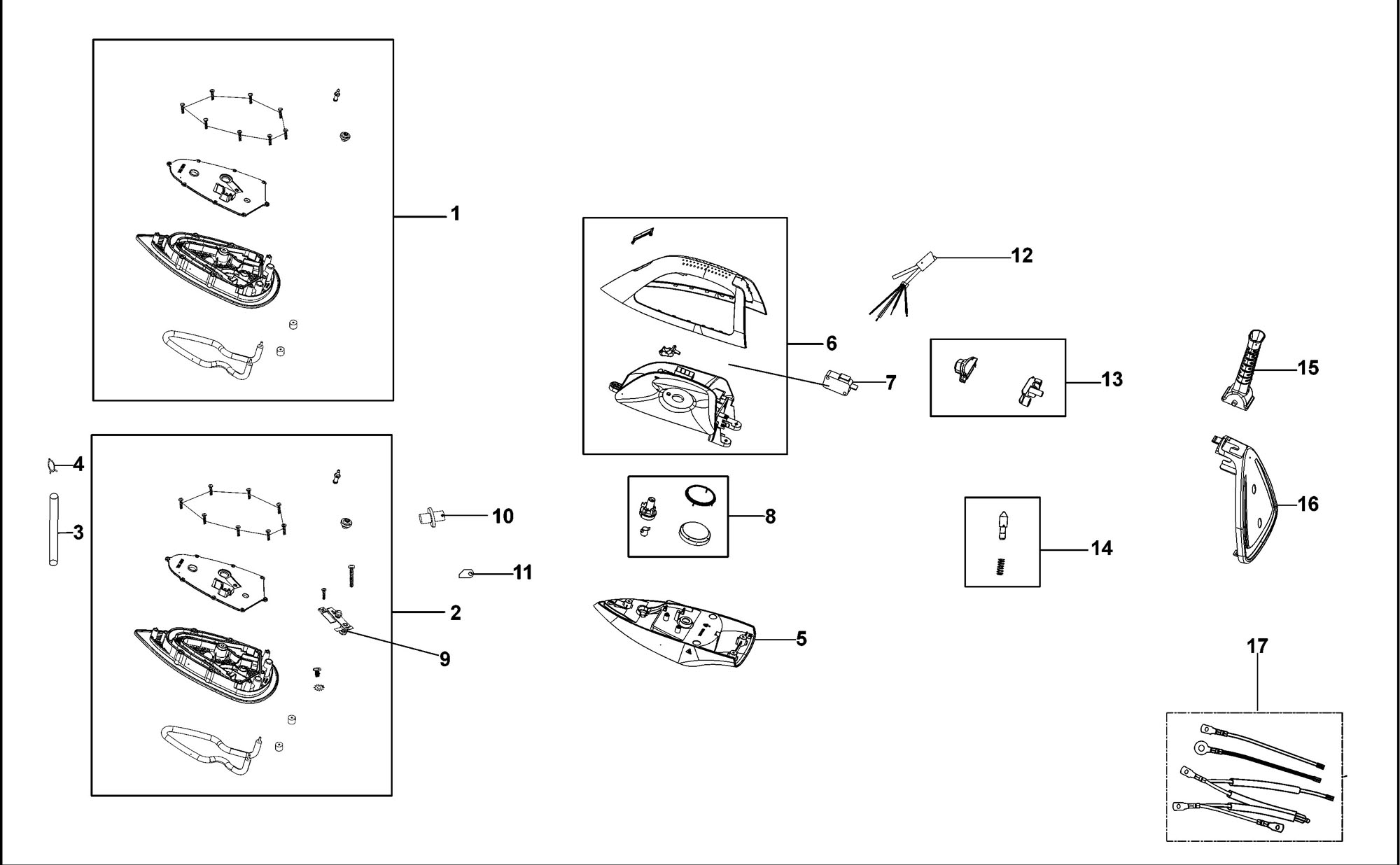 1
4
3
2
9
10
11
6
7
8
5
12
13
14
15
16
17