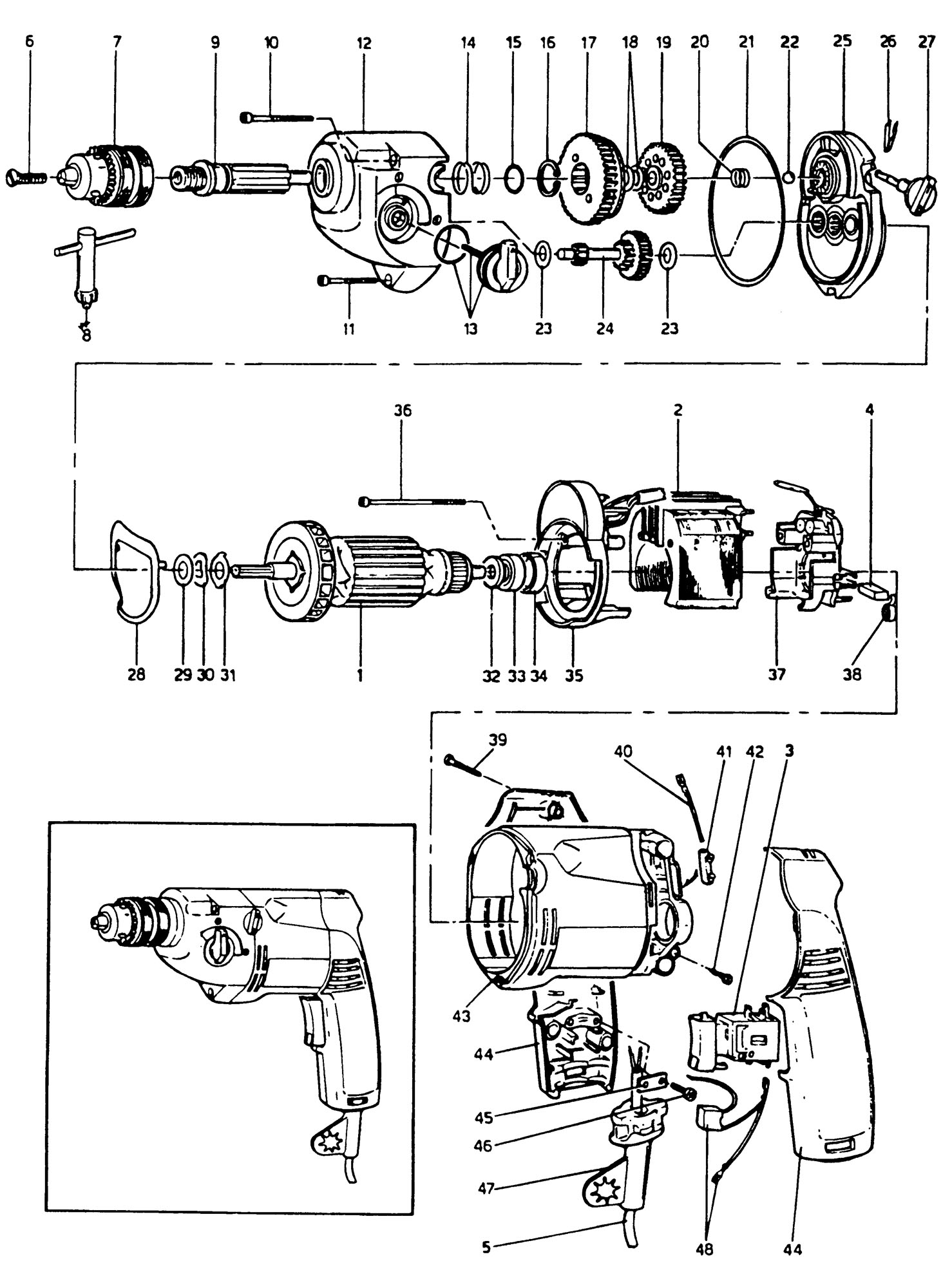 6 7 9 10 12 14 15 16 17 18 19 20 21 22 25 26 27

8 11 13 23 24 23

36 2 4

28 29 30 31 1 32 33 34 35 37 38

39 40 41 42 3

43 44 45 46 47 5 48 44