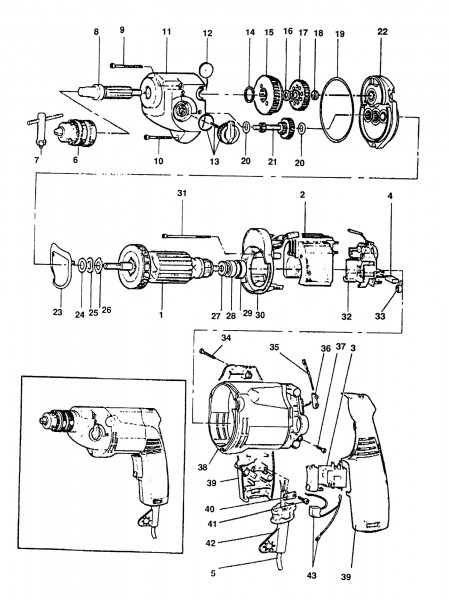 8 9 11 12 14 15 16 17 18 19 22

7 6 10 13 20 21 20

31 2 4

23 24 25 26 1 27 28 29 30 32 33

34 35 36 37 3

38 39 40 41 42 5 43 39