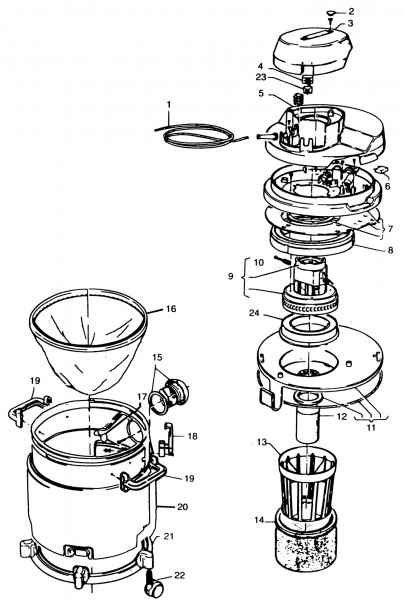 2
3
4
23
5
1
6
7
8
10
9
24
16
15
19
17
18
12
11
13
19
20
14
21
22