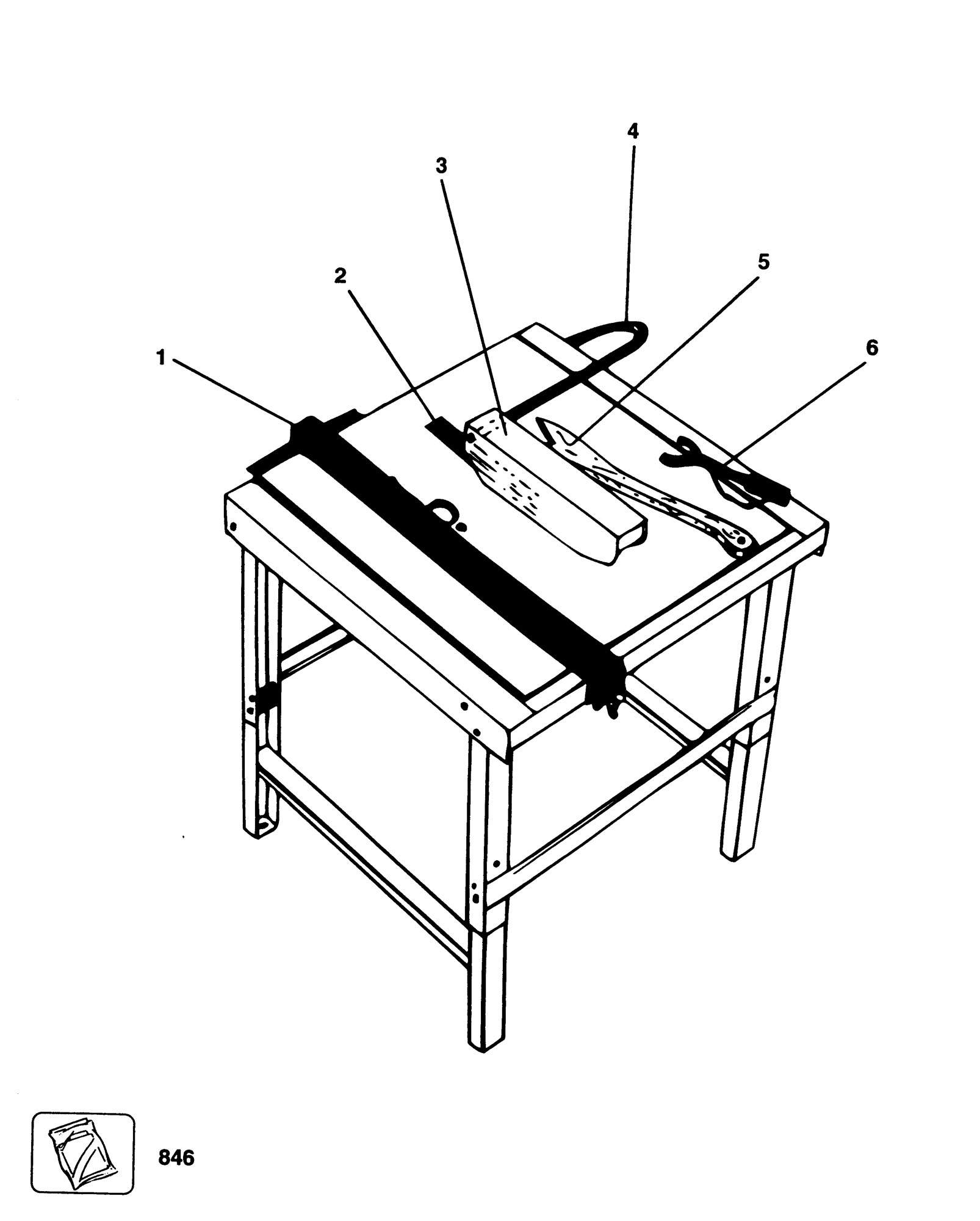 4
3
5
2
6
1

846