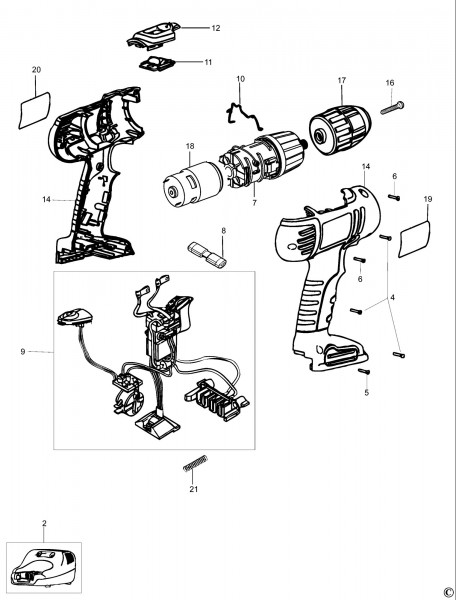 12
11
20
10
17
16
18
14
7
14
6
19
8
6
4
9
5
21
2
©