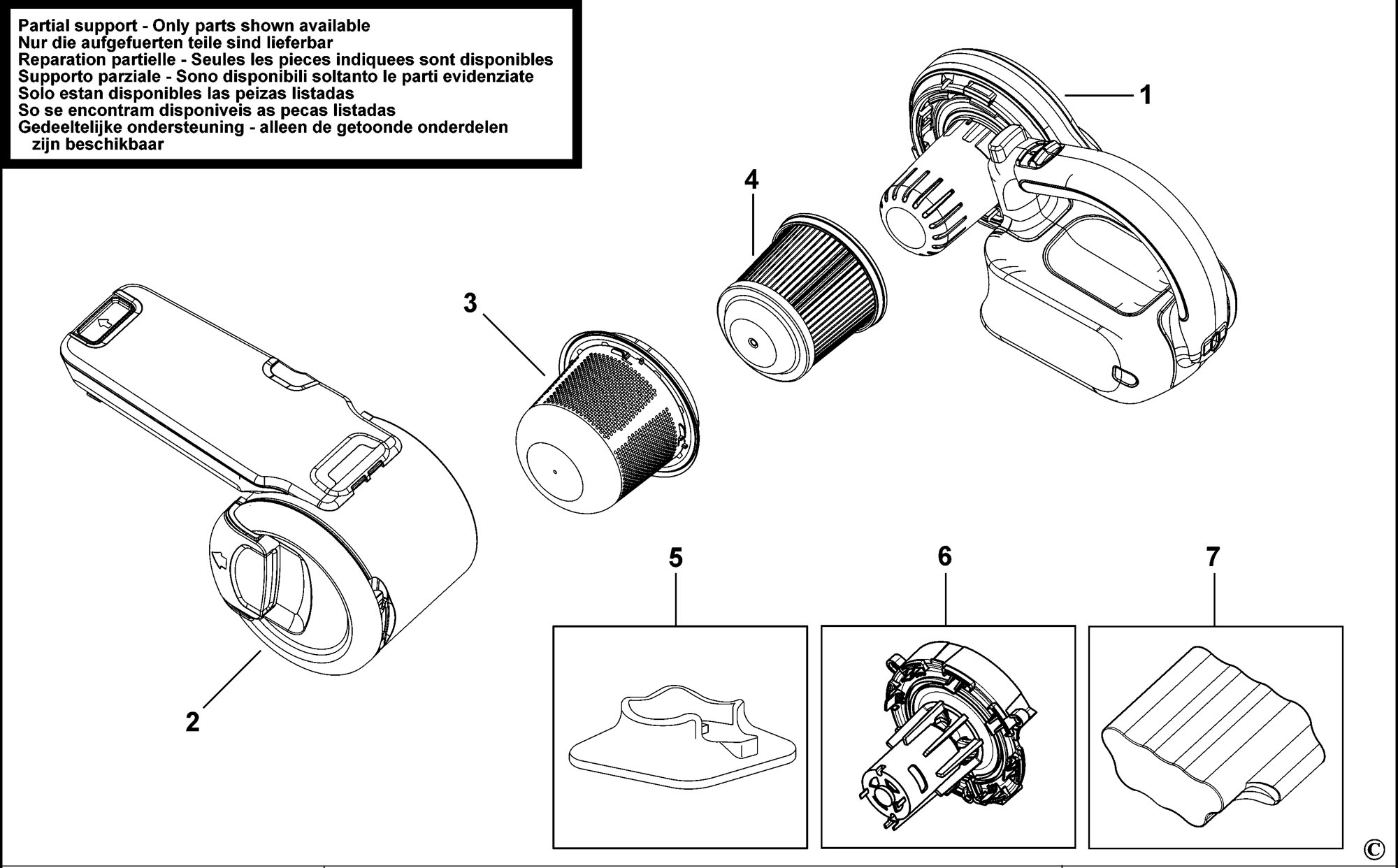 Partial support - Only parts shown available
Nur die aufgefuerten teile sind lieferbar
Reparation partielle - Seules les pieces indiquees sont disponibles
Supporto parziale - Sono disponibili soltanto le parti evidenziate
Solo estan disponibles las peizas listadas
So se encontram disponiveis as pecas listadas
Gedeeltelijke ondersteuning - alleen de getoonde onderdelen zijn beschikbaar

1

4

3

2

5

6

7

©