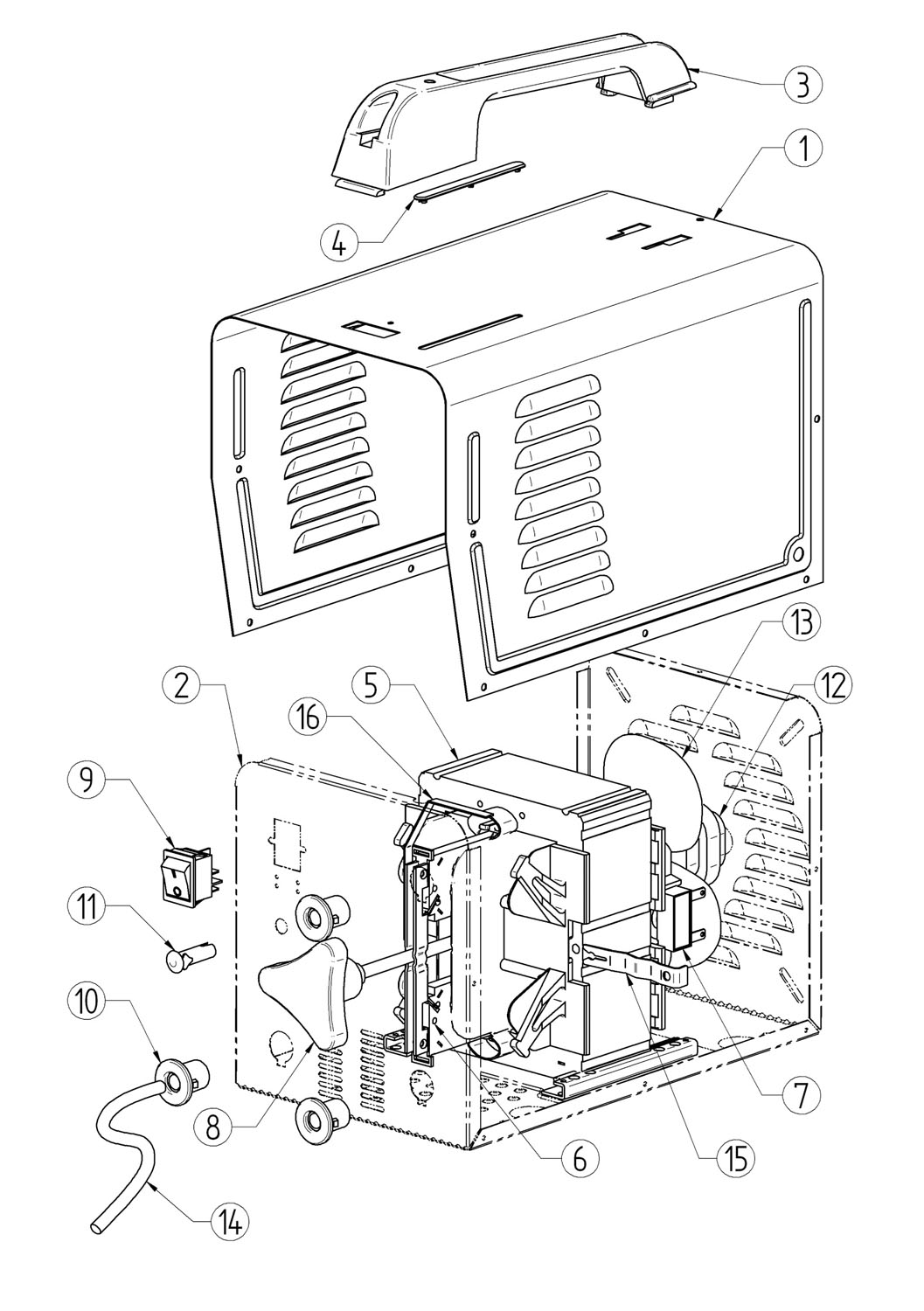 3
1
4
13
12
2
5
16
9
11
10
8
6
15
7
14