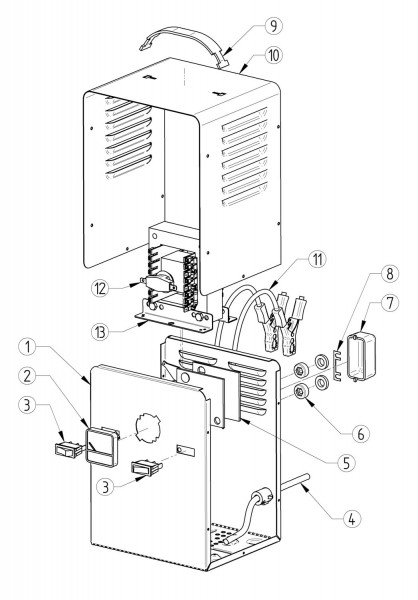 9
10
11
8
7
12
13
1
2
3
6
5
3
4