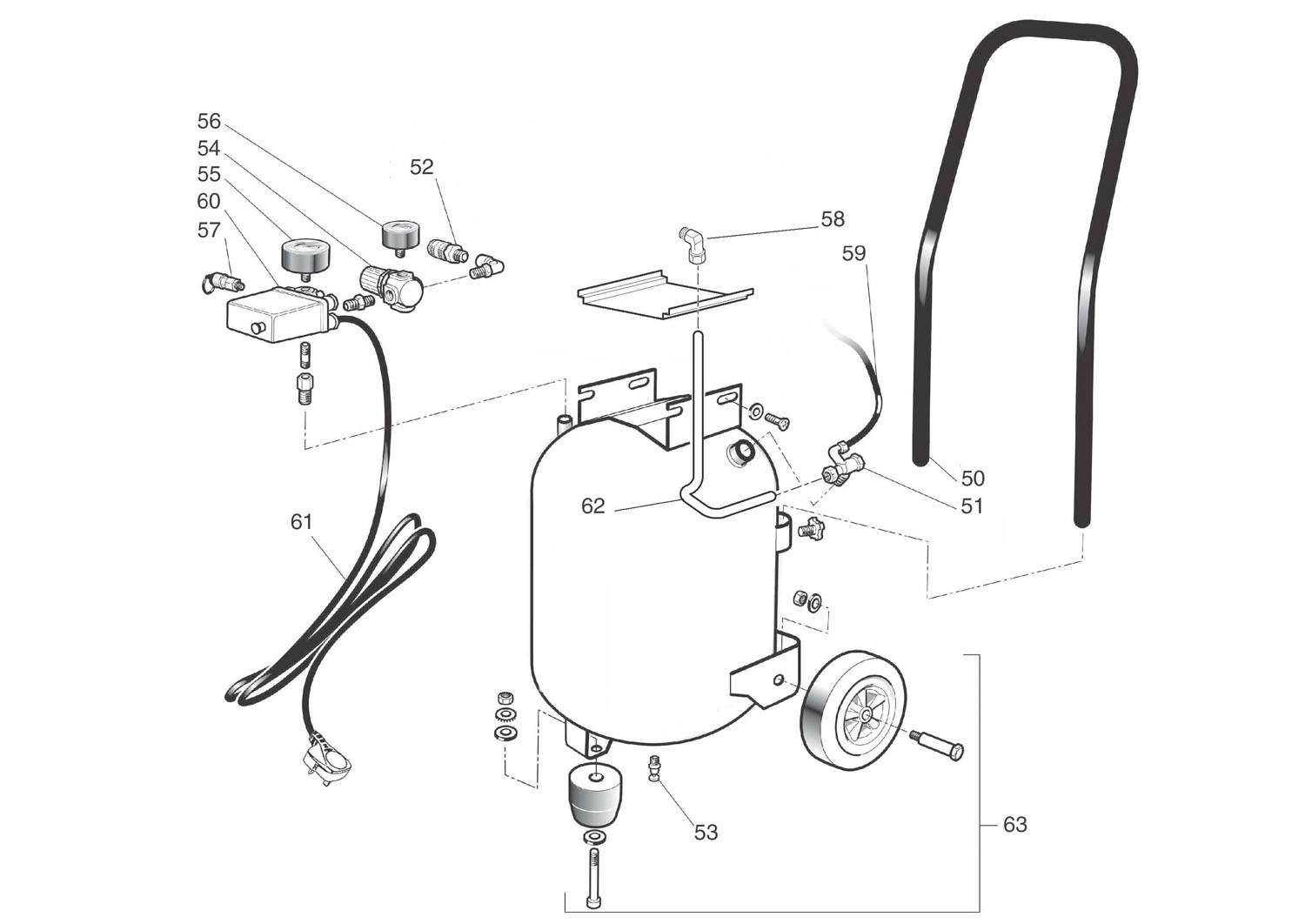 56
54
55
60
57
52
58
59
50
51
62
61
53
63