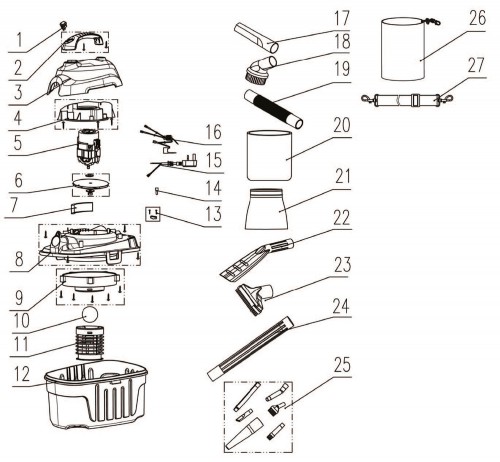 1
2
3
4
5
6
7
8
9
10
11
12
16
15
14
13
17
18
19
20
21
22
23
24
25
26
27