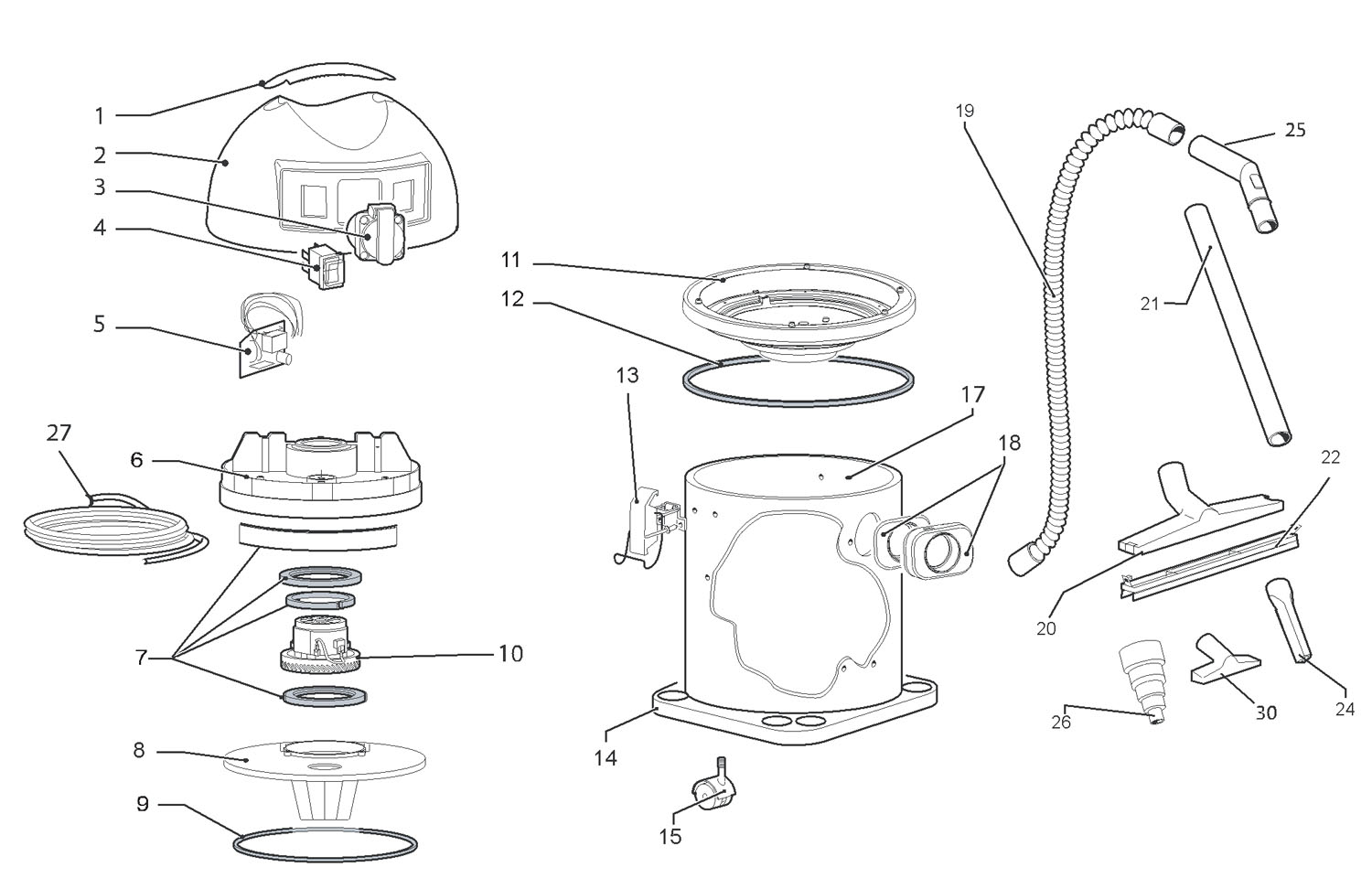 1
2
3
4
5
27
6
7
10
8
9
11
12
13
17
18
14
15
19
25
21
22
20
26
30
24