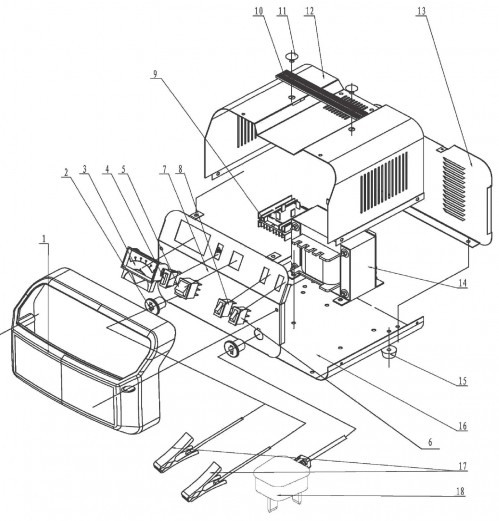 10 11 12 13
9
2 3 4 5 7 8
1
14
15
16
6
17
18