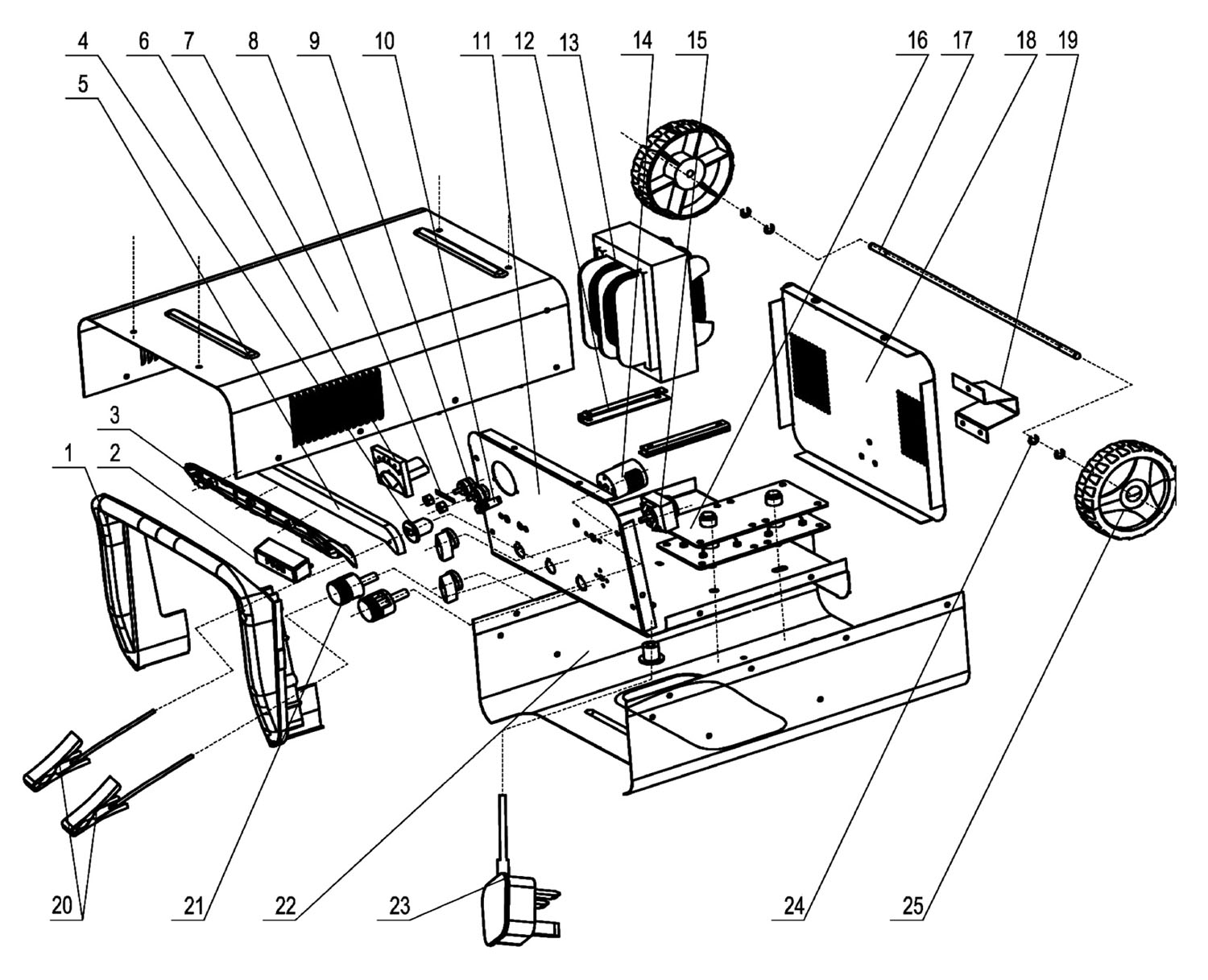 4 6 7 8 9 10 11 12 13 14 15 16 17 18 19
5
3
1 2
20 21 22 23 24 25