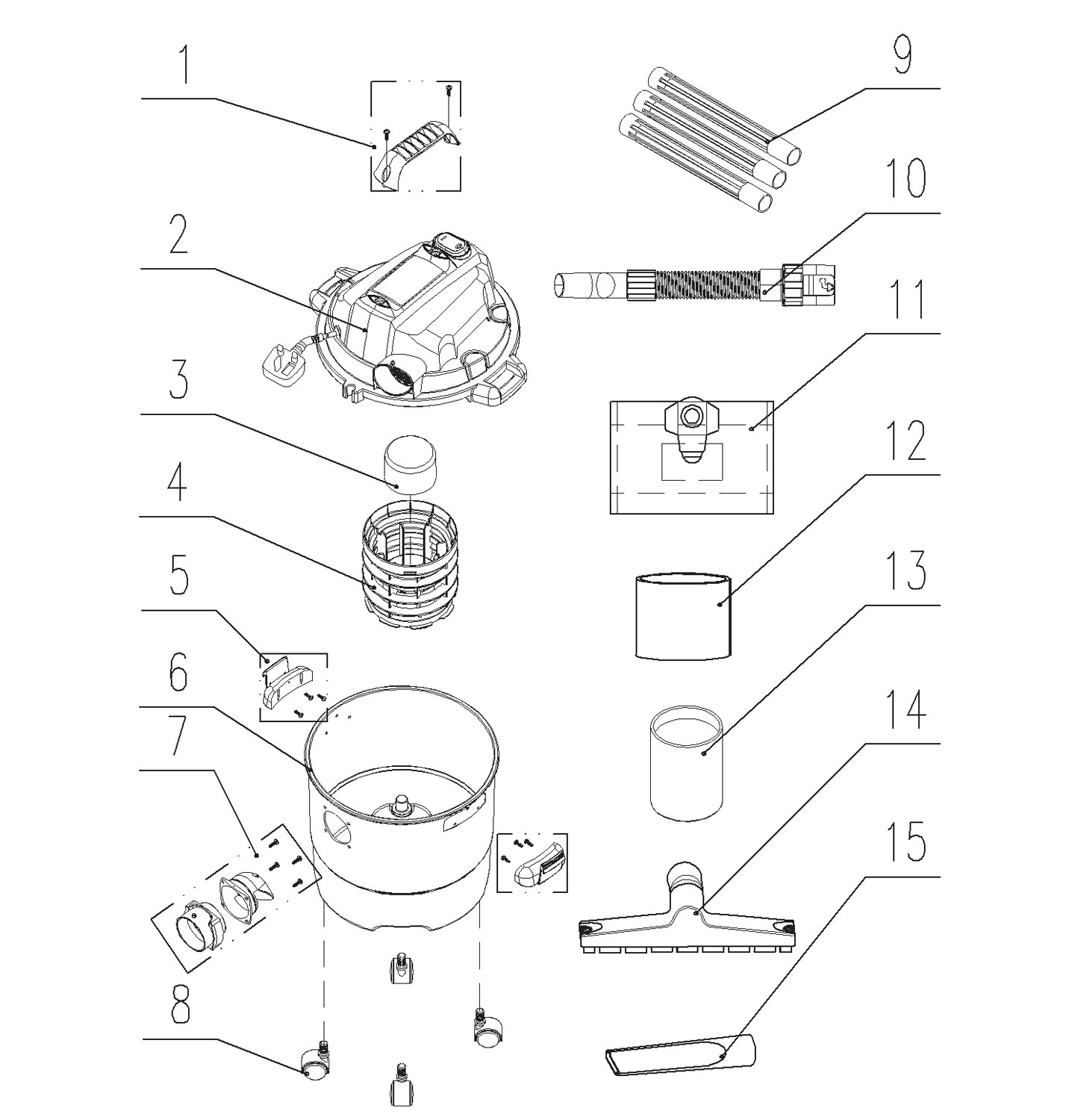 1
2
3
4
5
6
7
8
9
10
11
12
13
14
15