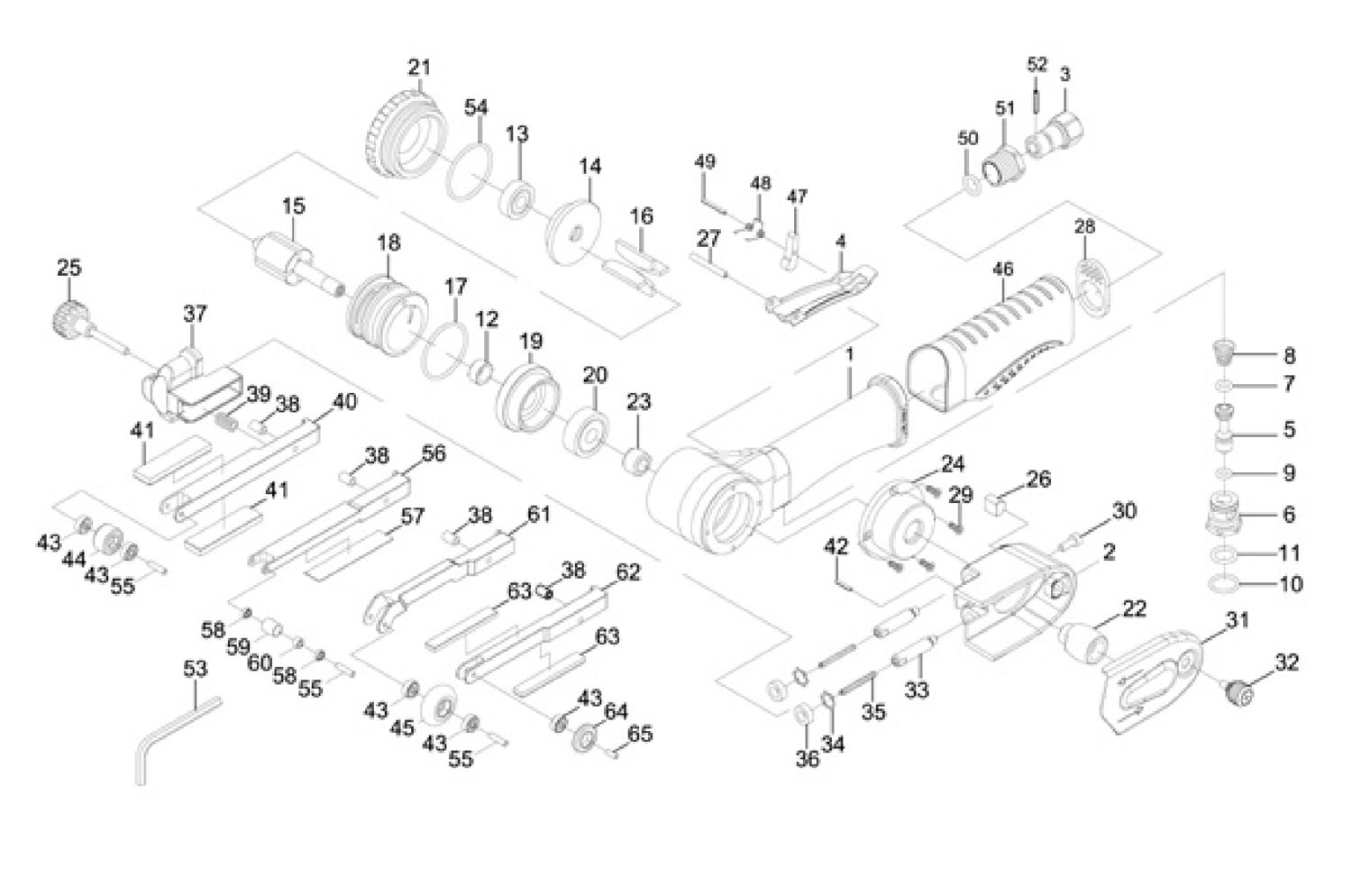 21
54
13
14
16
15
18
17
12
19
20
23
25
37
39
38
40
41
38
56
41
57
38
61
38
62
63
63
43
44
43
55
58
59
60
58
55
53
43
45
43
55
43
64
65
49
48
47
27
4
52
3
51
50
28
46
1
8
7
5
9
6
11
10
24
29
26
30
42
2
22
31
32
33
35
34
36