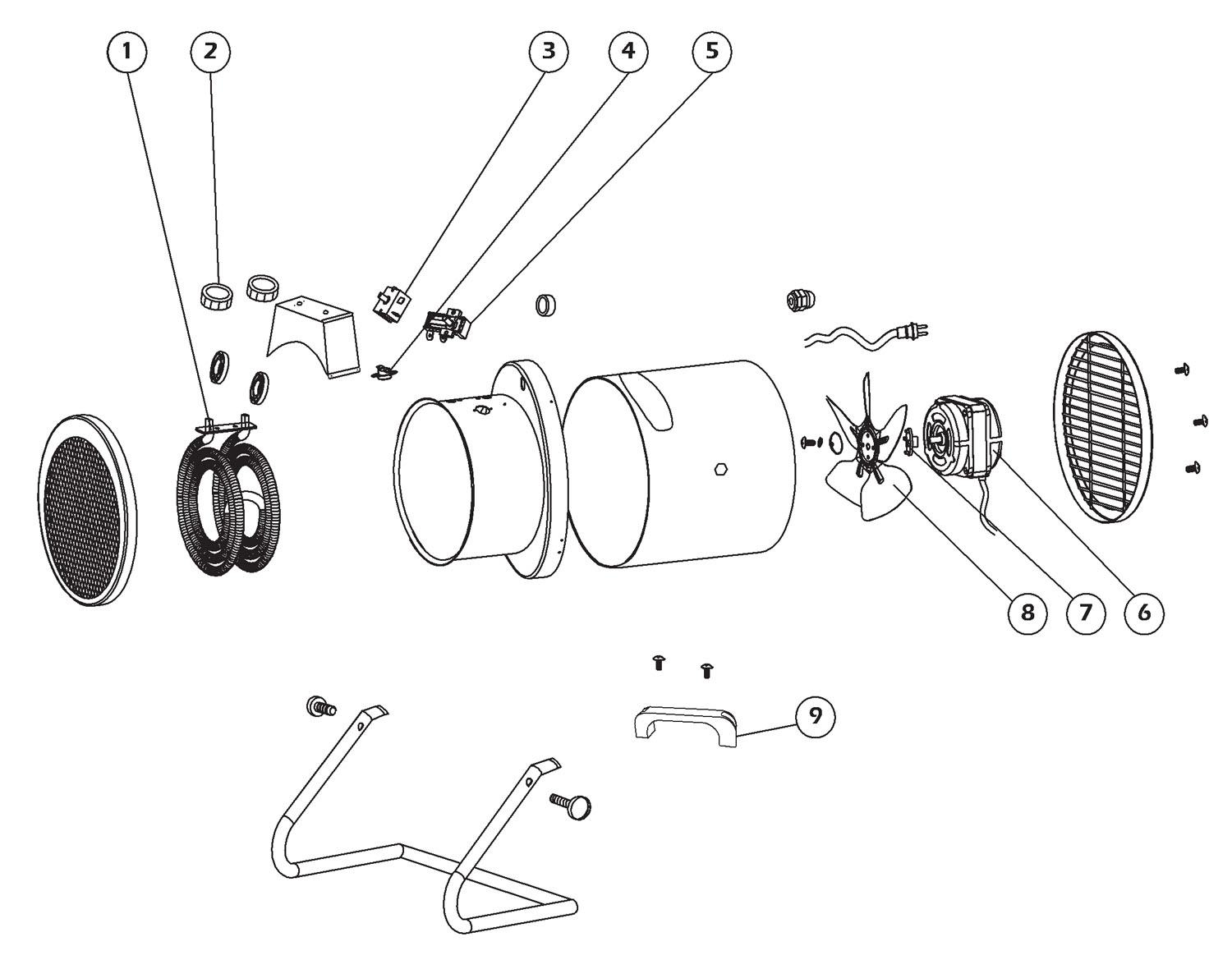 1
2
3
4
5
8
7
6
9