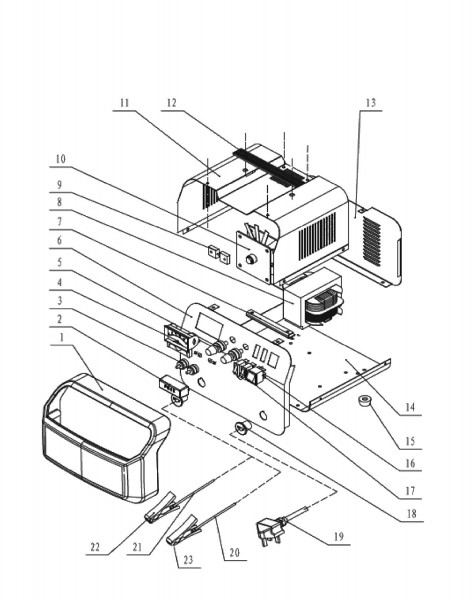 11
12
13
10
9
8
7
6
5
4
3
2
1
14
15
16
17
18
19
22
21
23
20