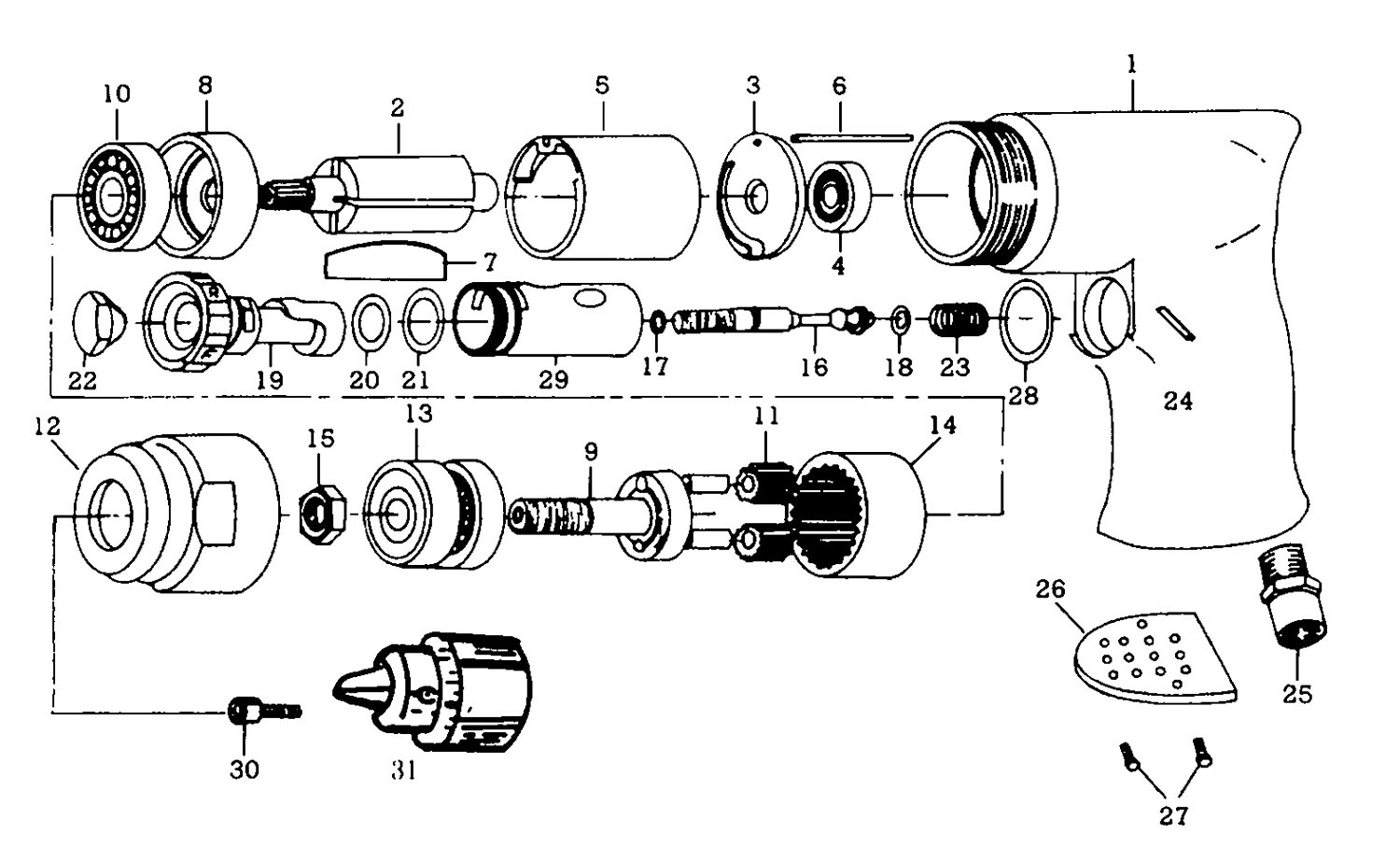 10 8 2 5 3 6 1

7 4

22 19 20 21 29 17 16 18 23 28 24

12 15 13 9 11 14

26 25

30 31

27