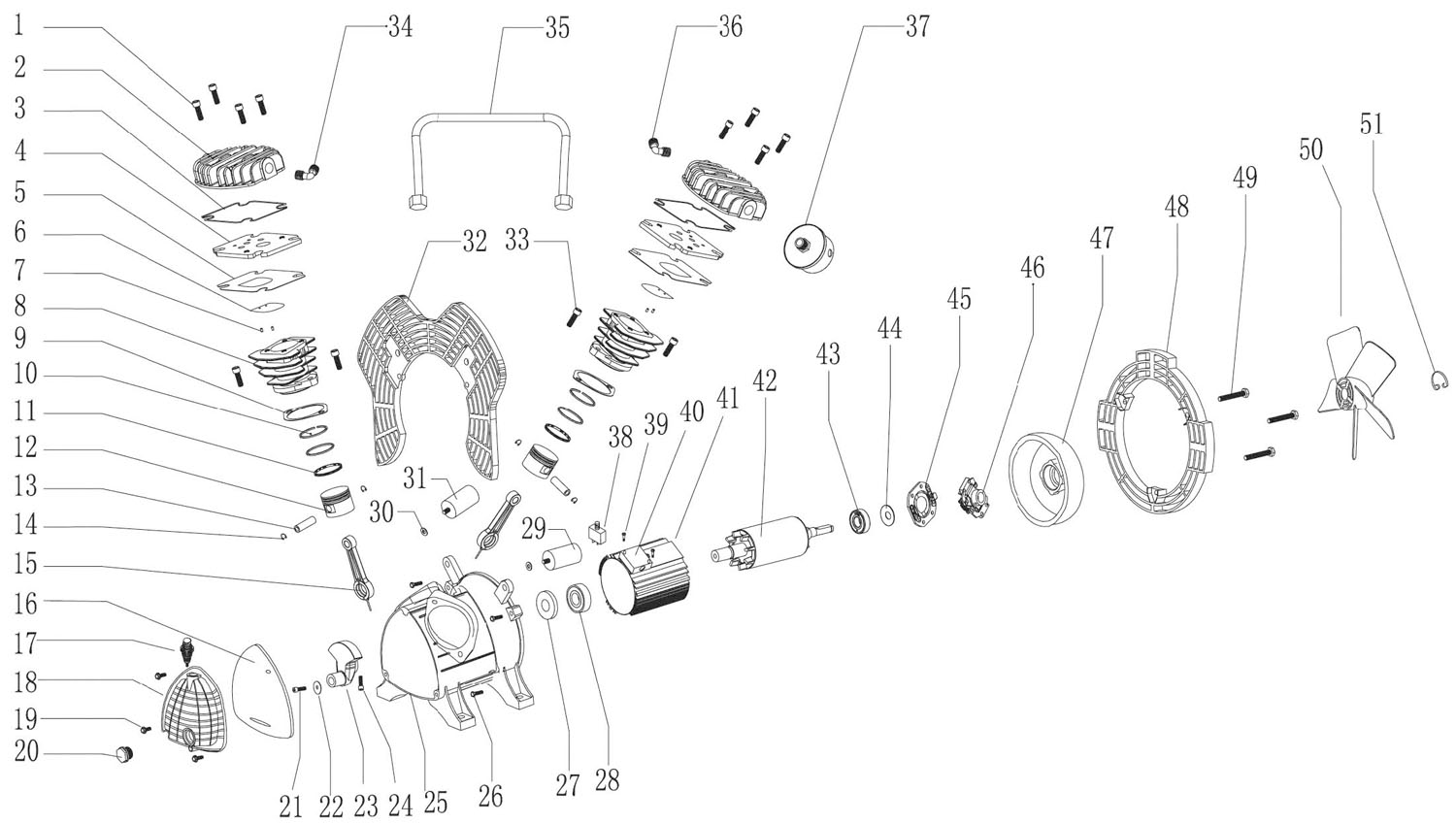 1
2
3
4
5
6
7
8
9
10
11
12
13
14
15
16
17
18
19
20
34
35
36
37
32
33
31
30
29
38
39
40
41
42
43
44
45
46
47
48
49
50
51
21
22
23
24
25
26
27
28