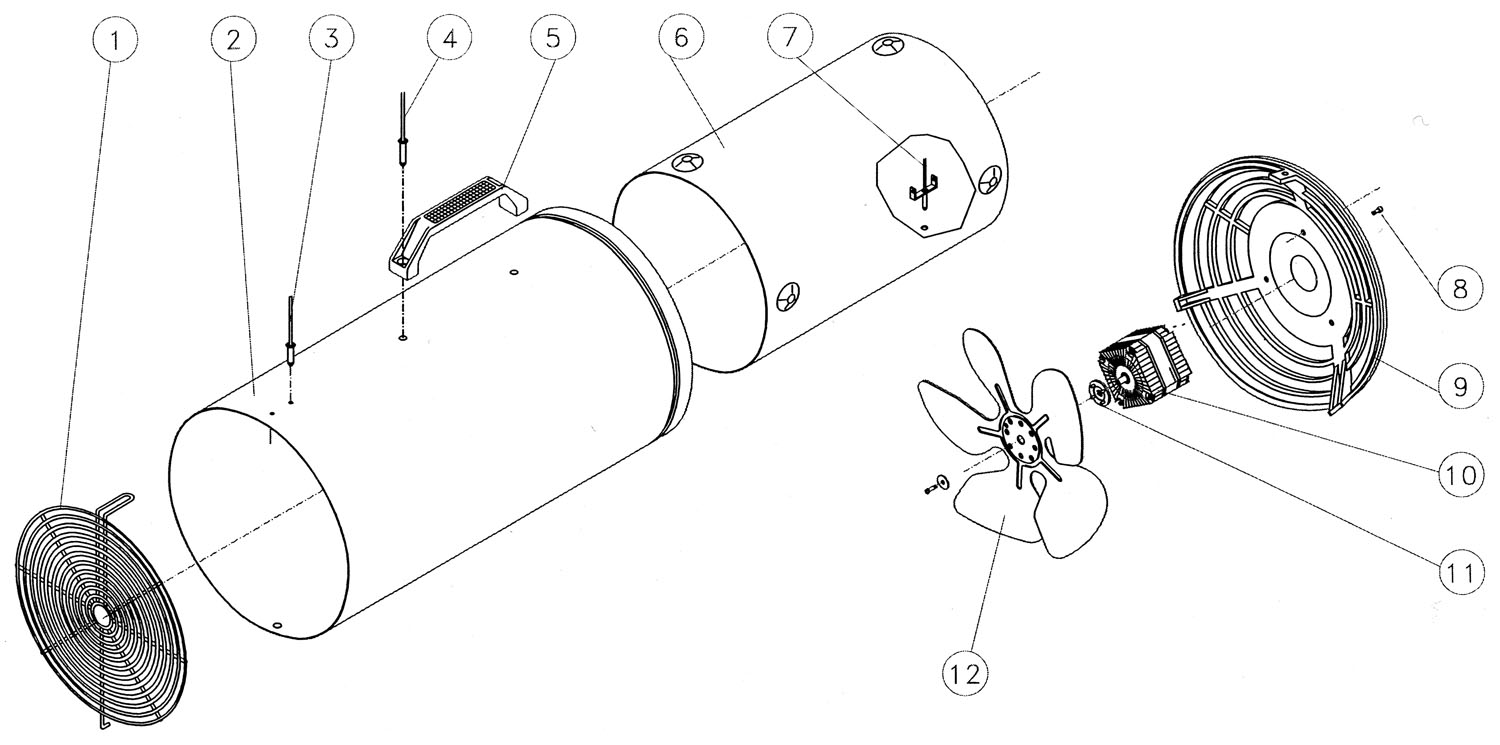 1
2
3
4
5
6
7
8
9
10
11
12