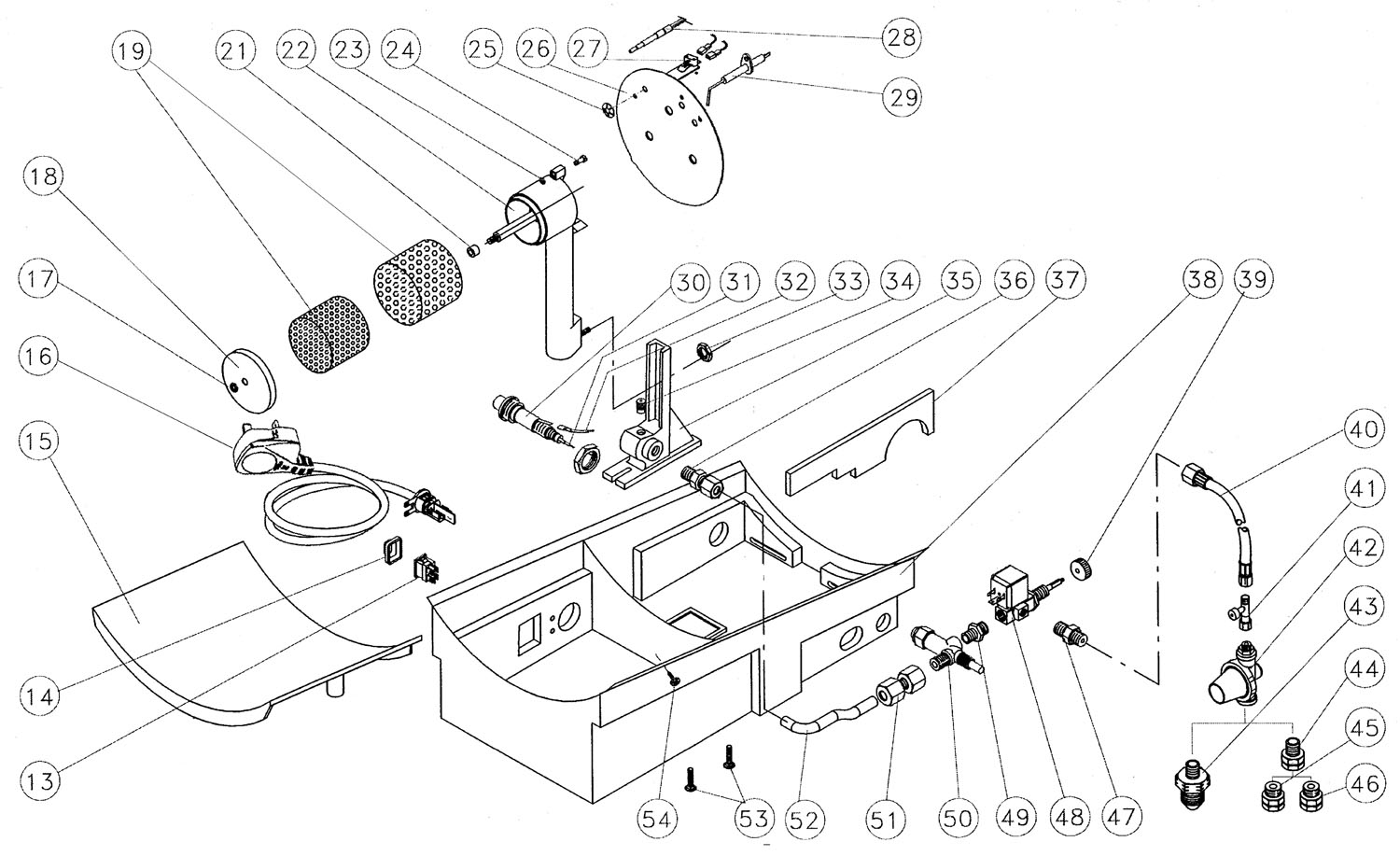 19
21
22
23
24
25
26
27
28
29
18
17
16
15
30
31
32
33
34
35
36
37
38
39
40
41
42
43
44
45
46
14
13
54
53
52
51
50
49
48
47