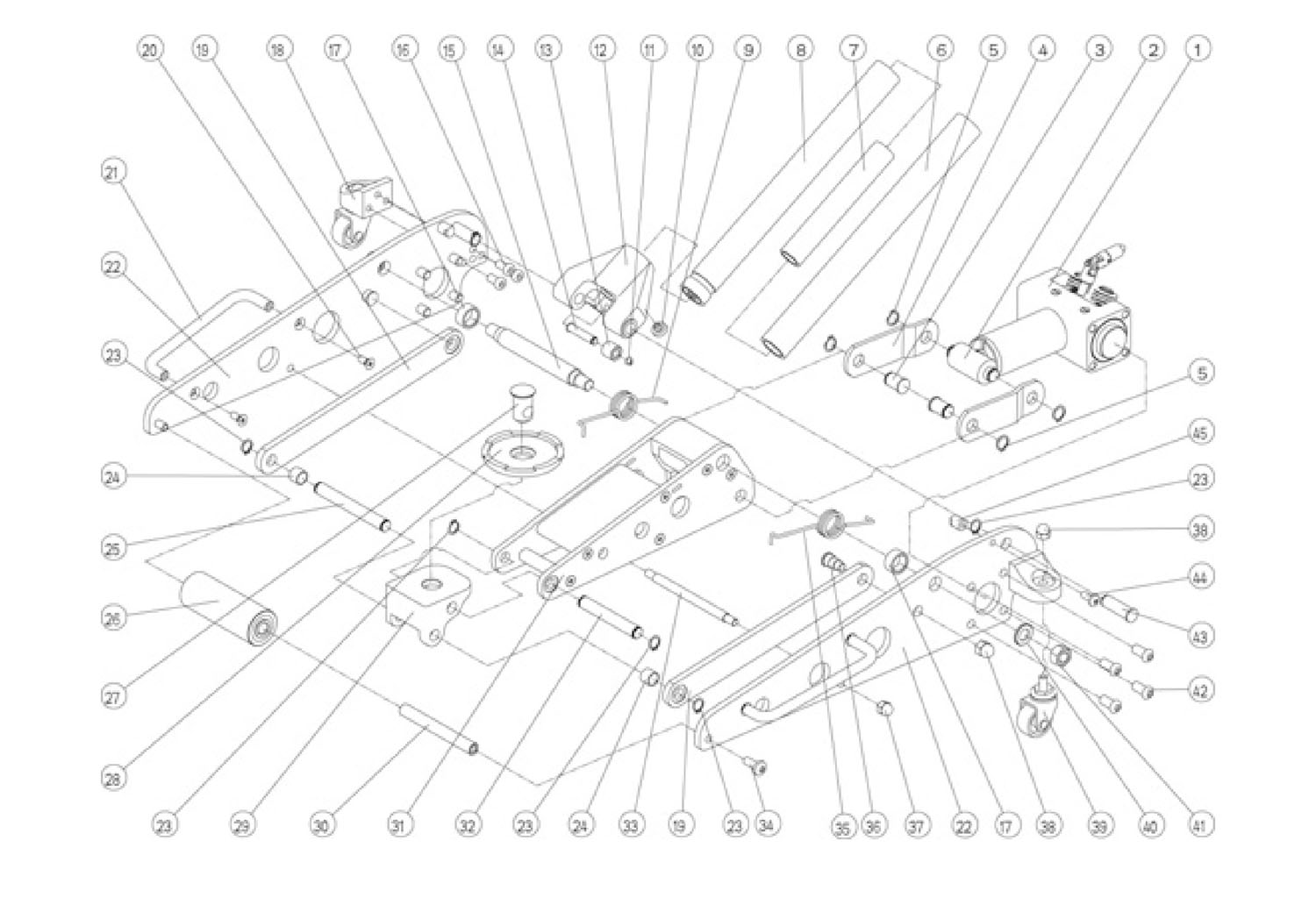 20 19 18 17 16 15 14 13 12 11 10 9 8 7 6 5 4 3 2 1

21

22

23

24

25

26

27

28

5

45

23

38

44

43

42

23 29 30 31 32 23 24 33 19 23 34 35 36 37 22 17 38 39 40 41