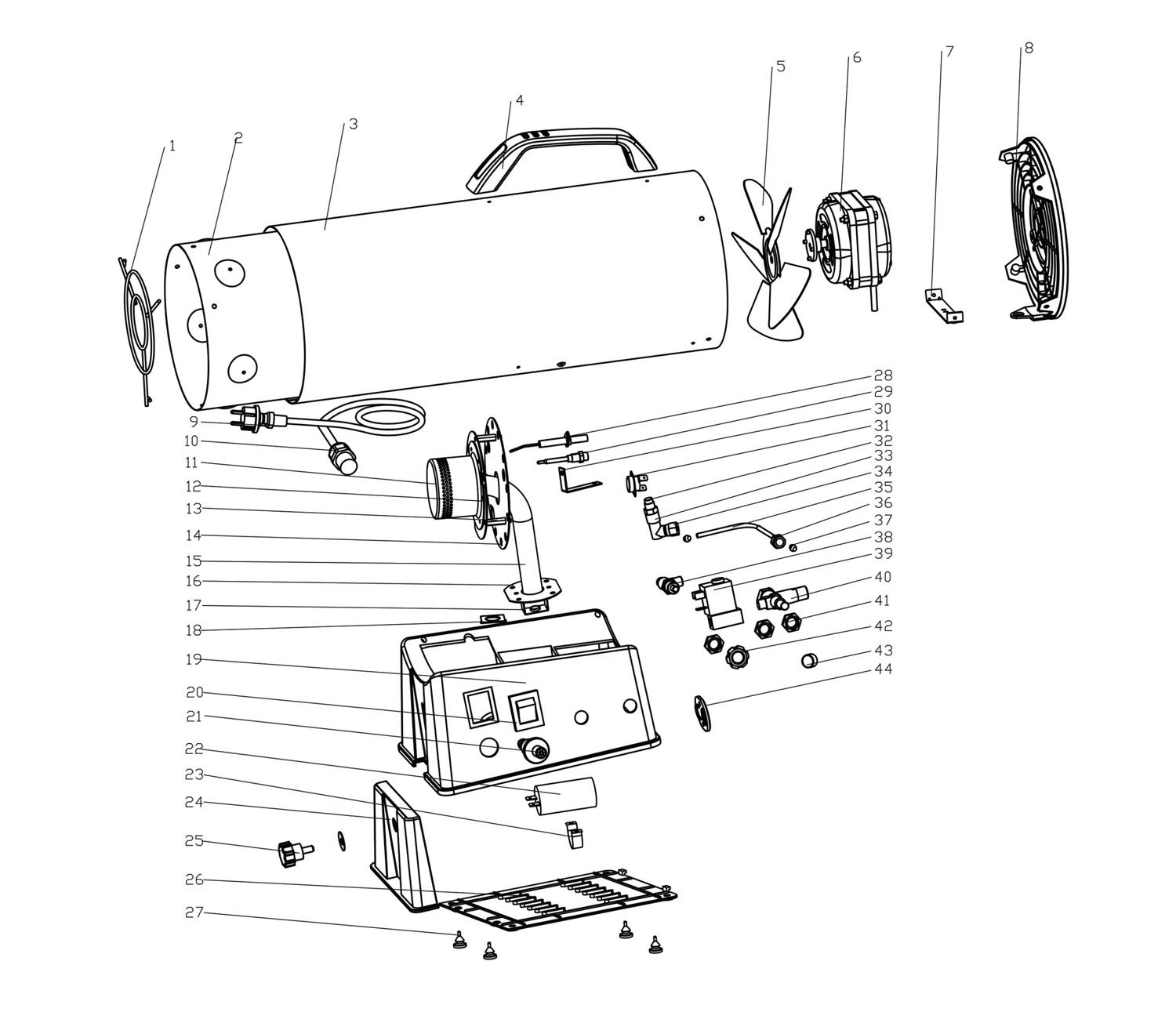 1
2
3
4
5
6
7
8
9
10
11
12
13
14
15
16
17
18
19
20
21
22
23
24
25
26
27
28
29
30
31
32
33
34
35
36
37
38
39
40
41
42
43
44