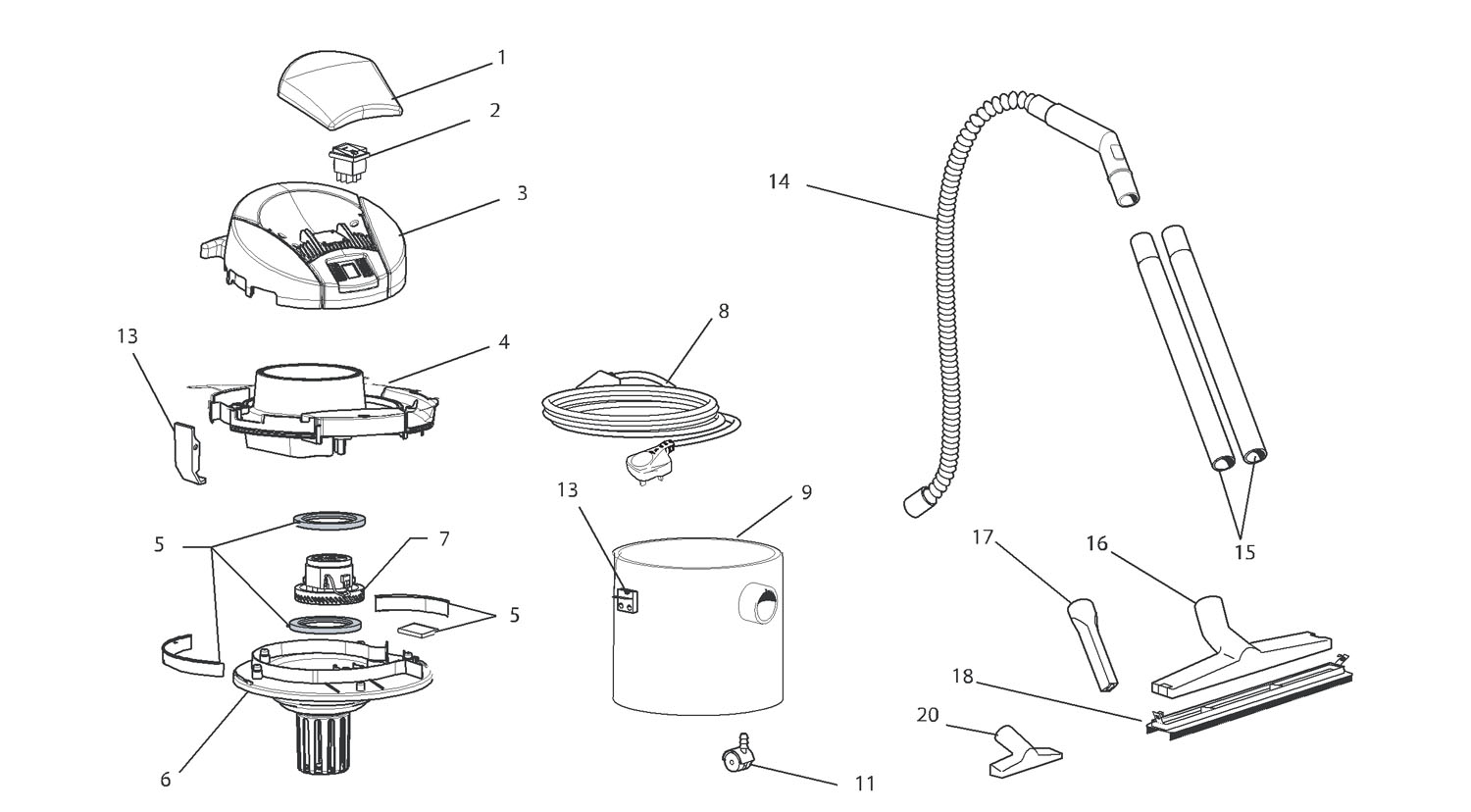 1
2
3
13
4
5
7
5
6
8
13
9
11
14
15
17
16
18
20