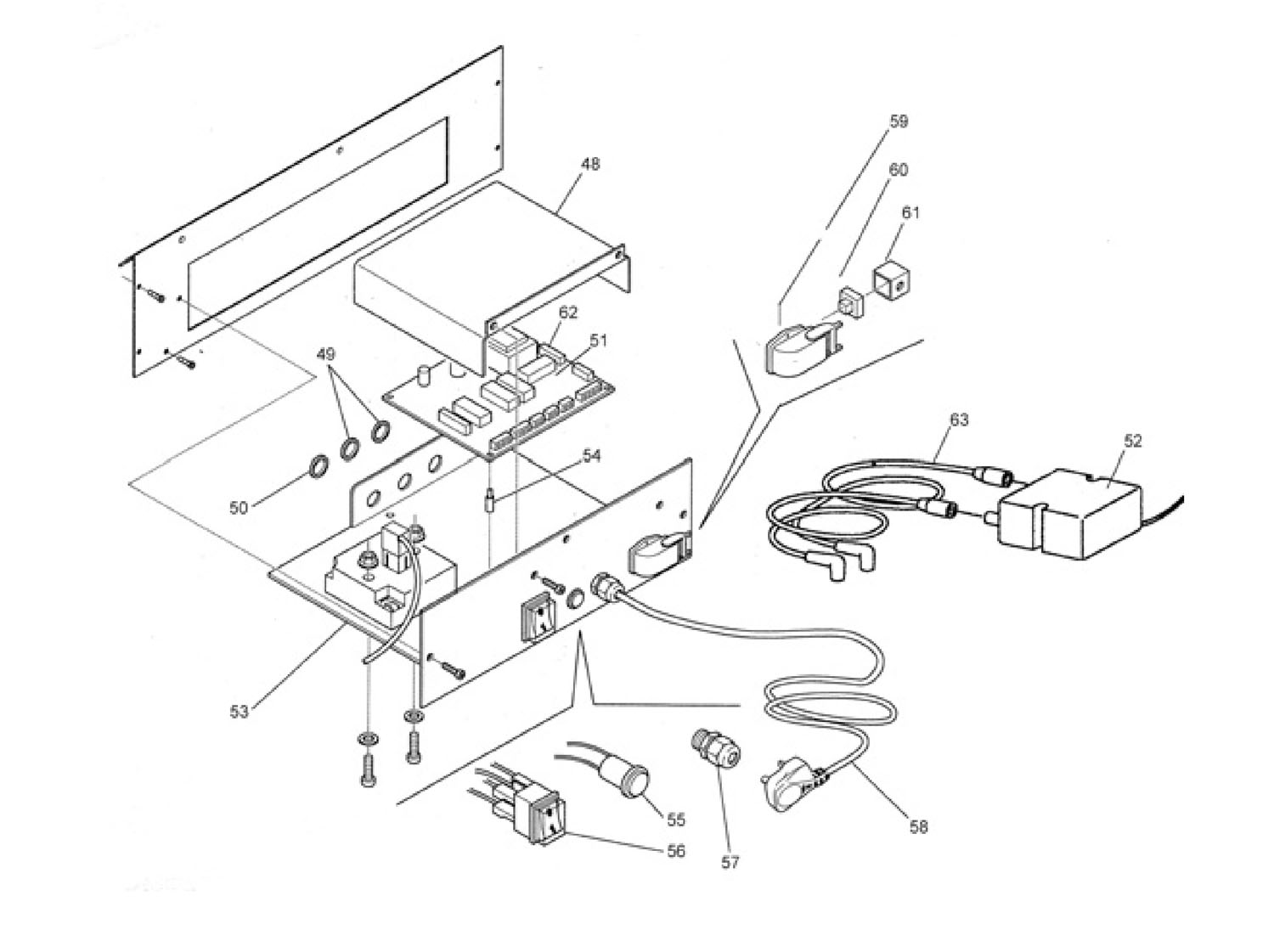 59
60
61
48
62
51
49
63
52
54
50
53
55
56
57
58