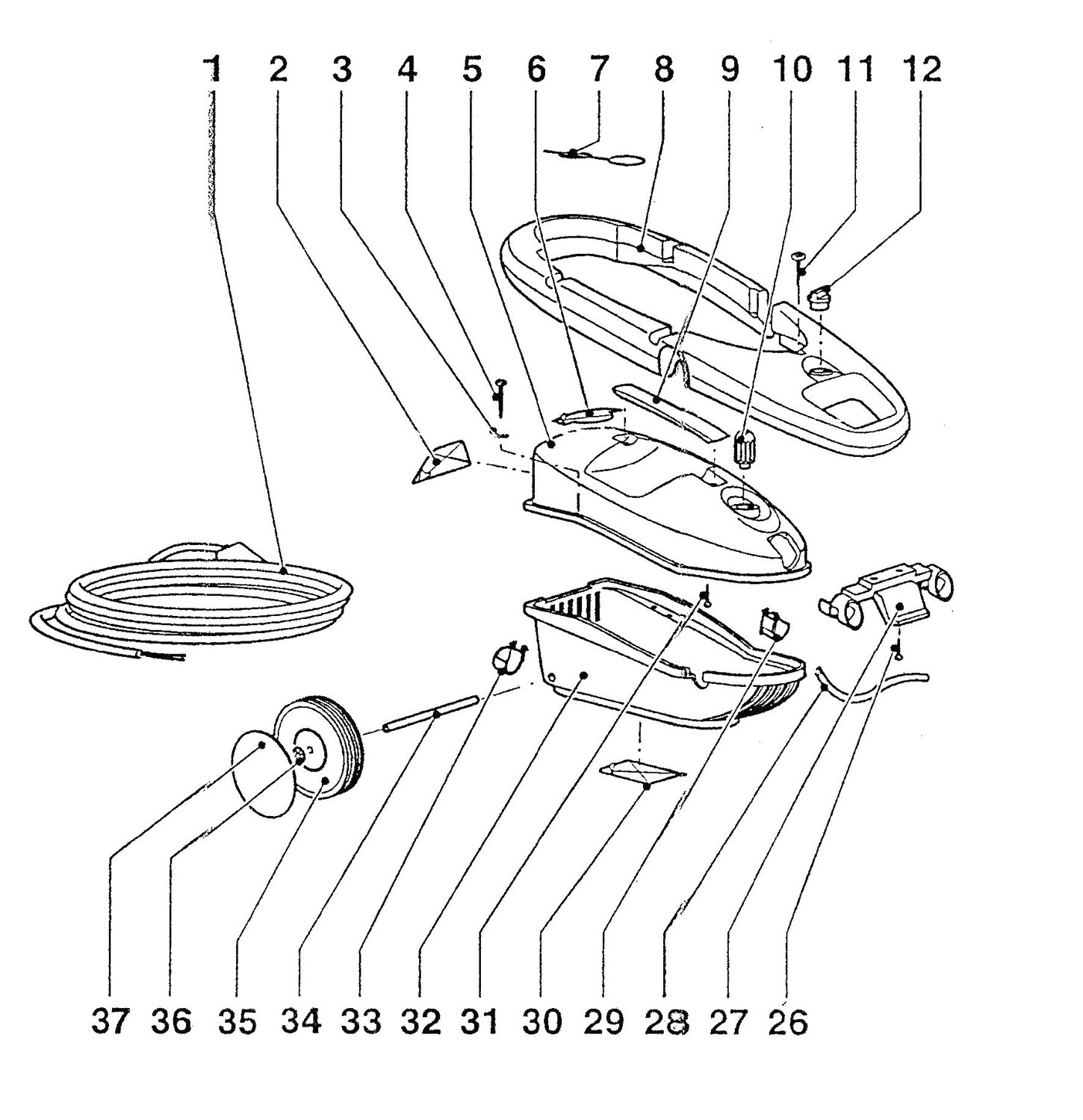 1 2 3 4 5 6 7 8 9 10 11 12

37 36 35 34 33 32 31 30 29 28 27 26