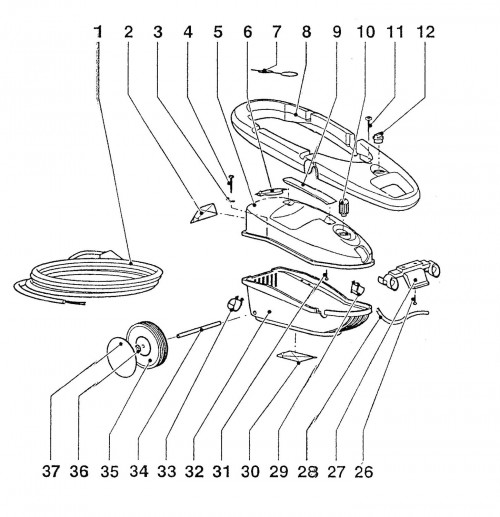 1 2 3 4 5 6 7 8 9 10 11 12

37 36 35 34 33 32 31 30 29 28 27 26