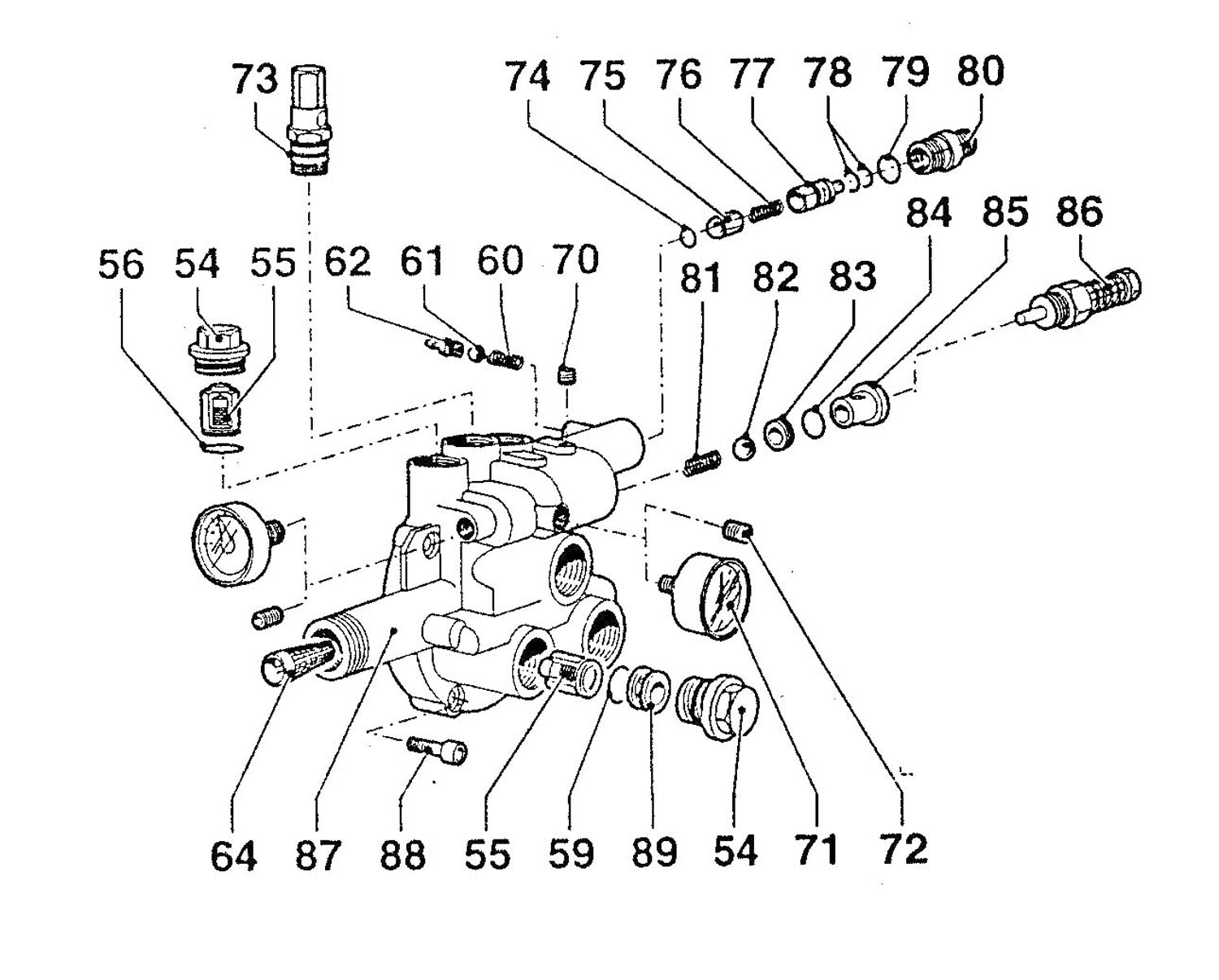 73
74 75 76 77 78 79 80
84 85 86
56 54 55 62 61 60 70
81 82 83
64 87 88 55 59 89 54 71 72