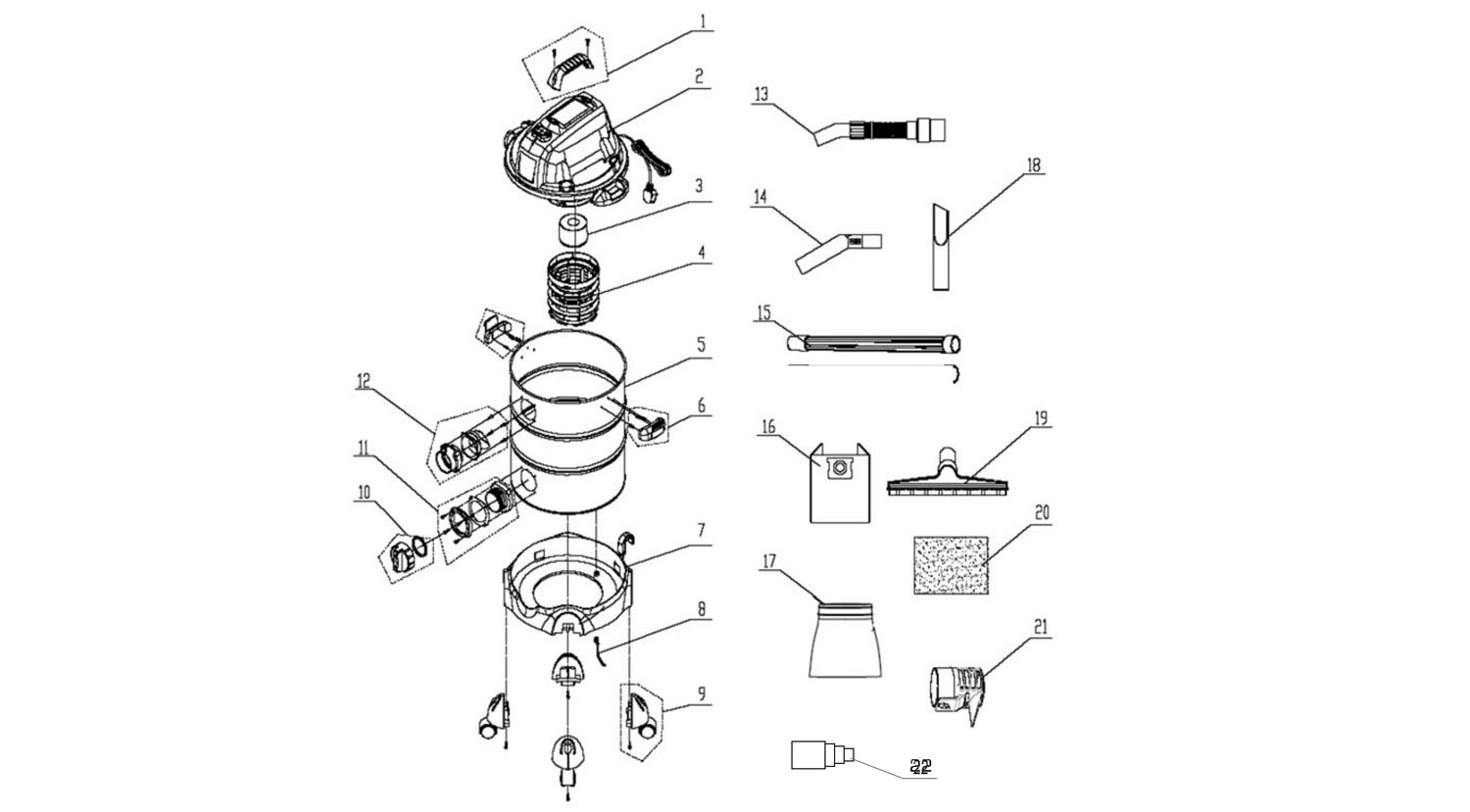 1
2
3
4
5
6
7
8
9
10
11
12
13
14
15
16
17
18
19
20
21
22