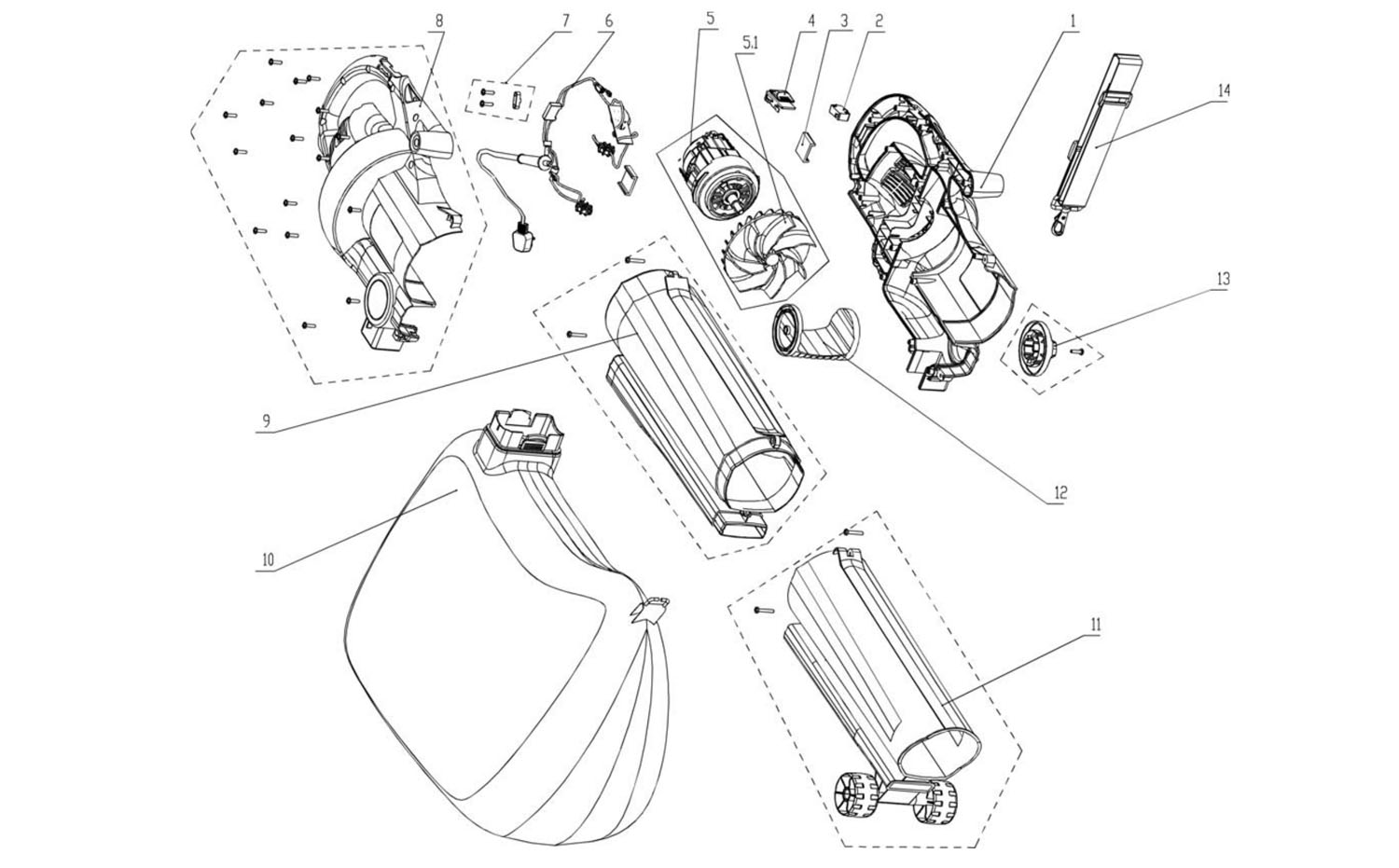 8
7
6
5
5.1
4
3
2
1
14
13
9
12
10
11