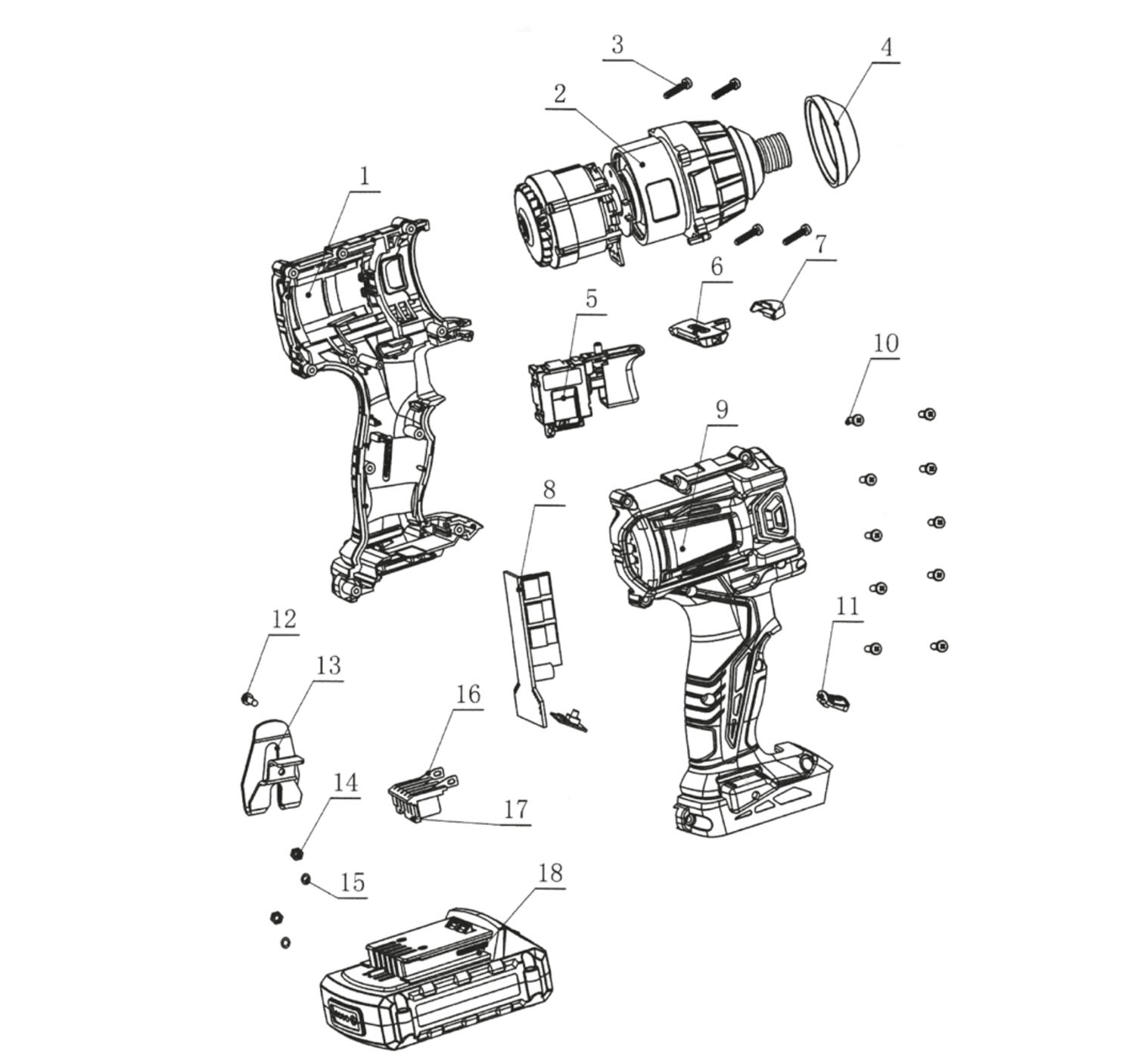 3
4
2
1
7
6
5
10
9
8
11
12
13
16
14
17
15
18