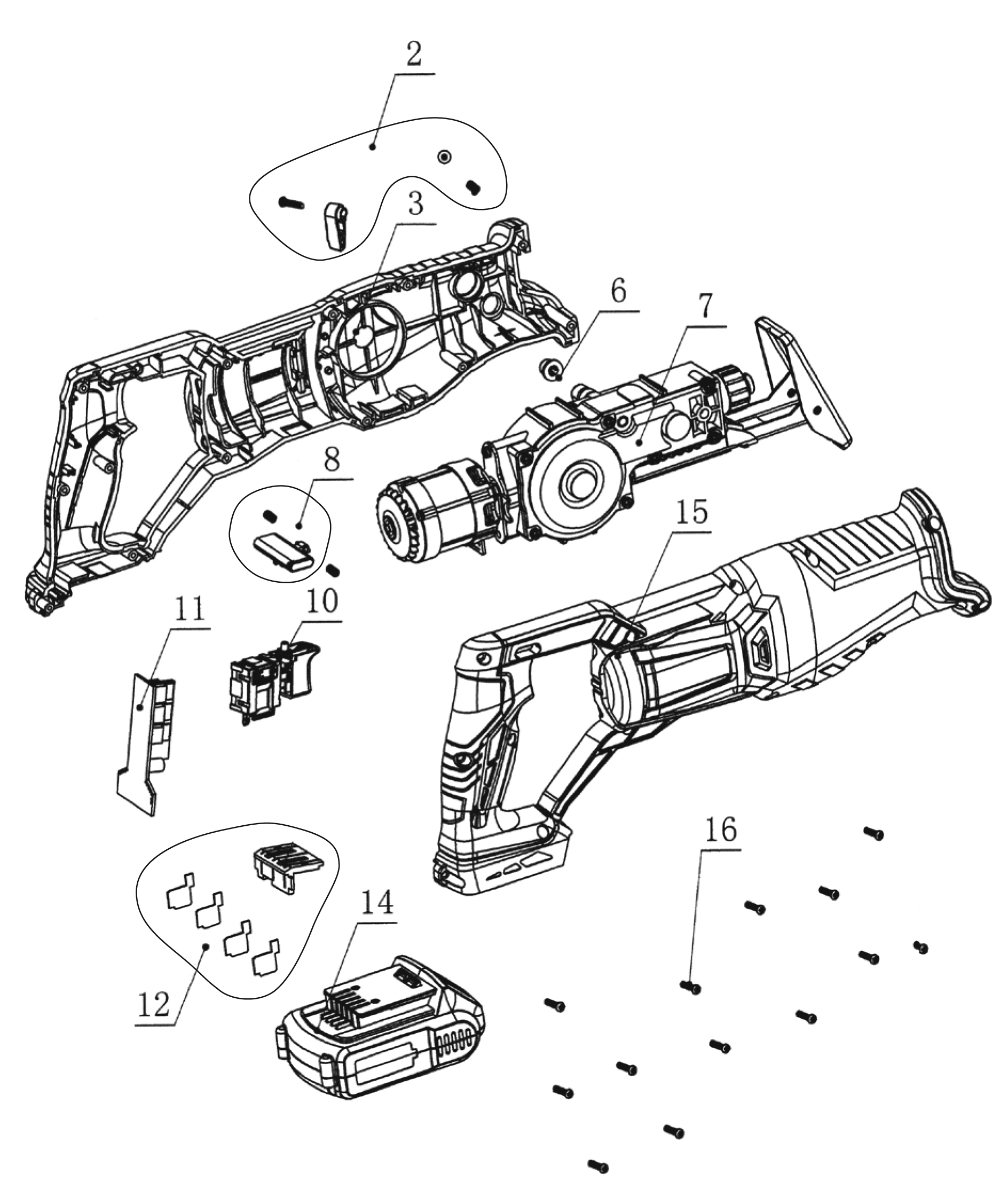 2
3
6
7
8
15
11
10
16
14
12