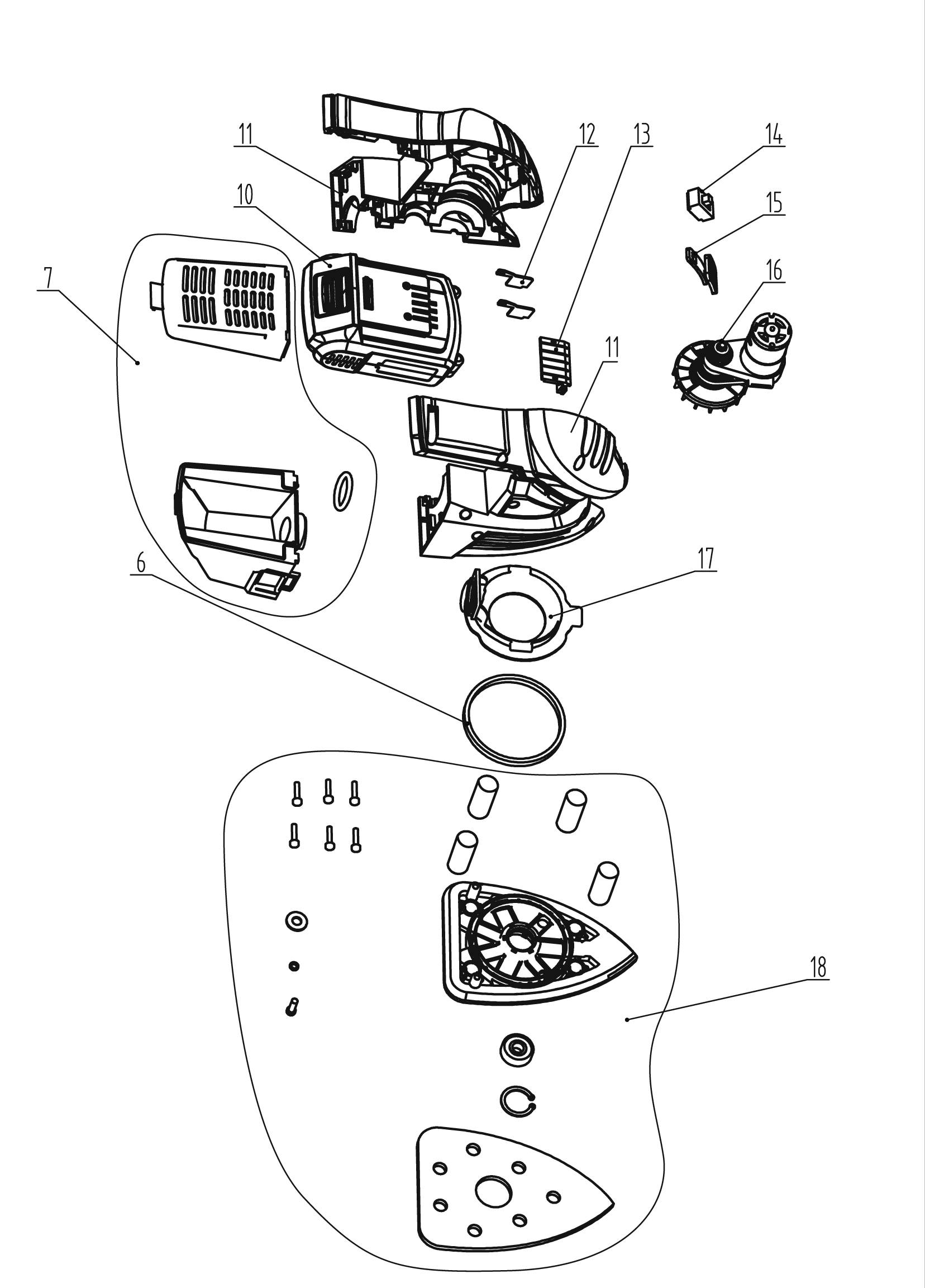 11
12
13
14
10
15
7
16
11
6
17
18