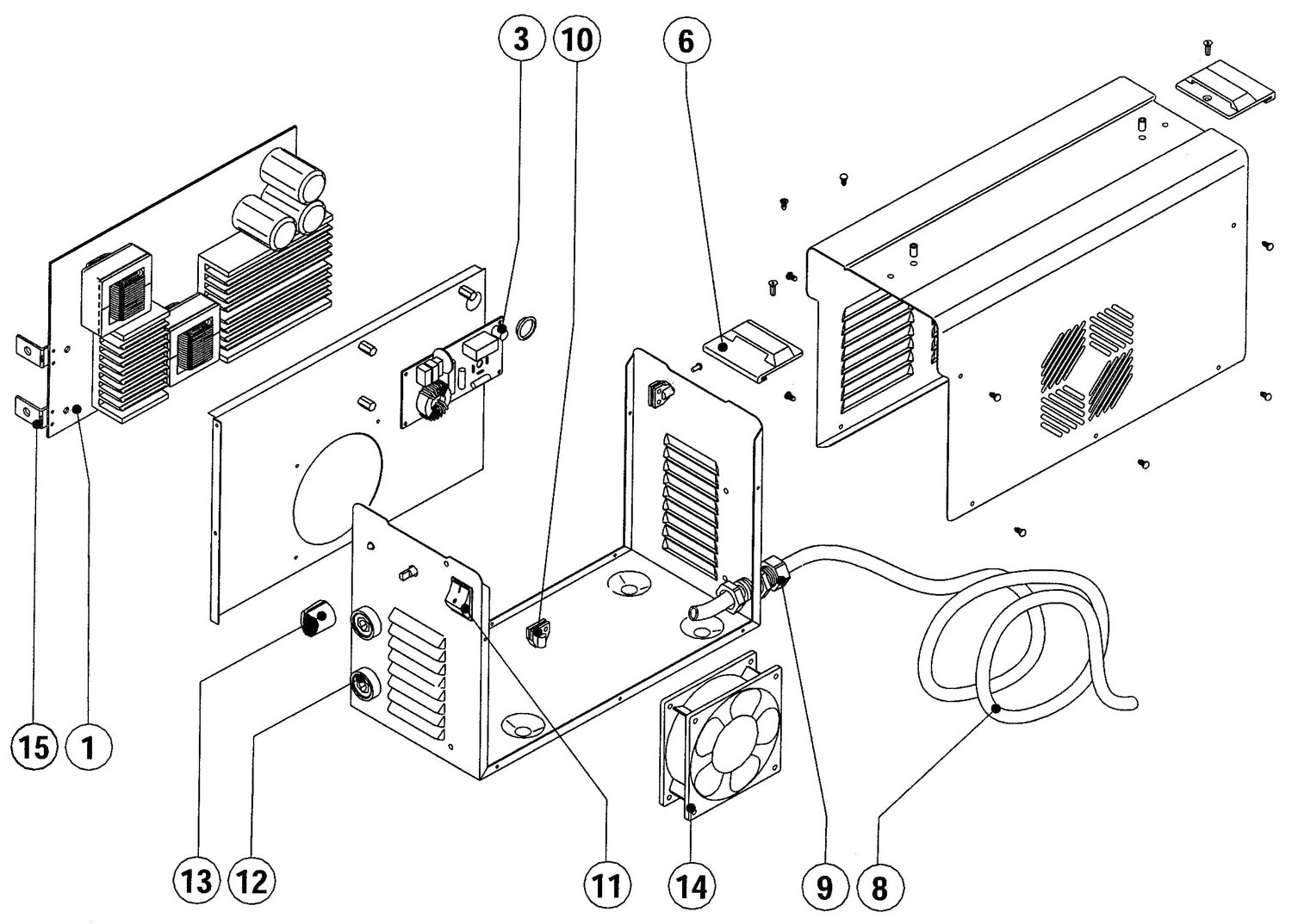 3
10
6
15
1
13
12
11
14
9
8