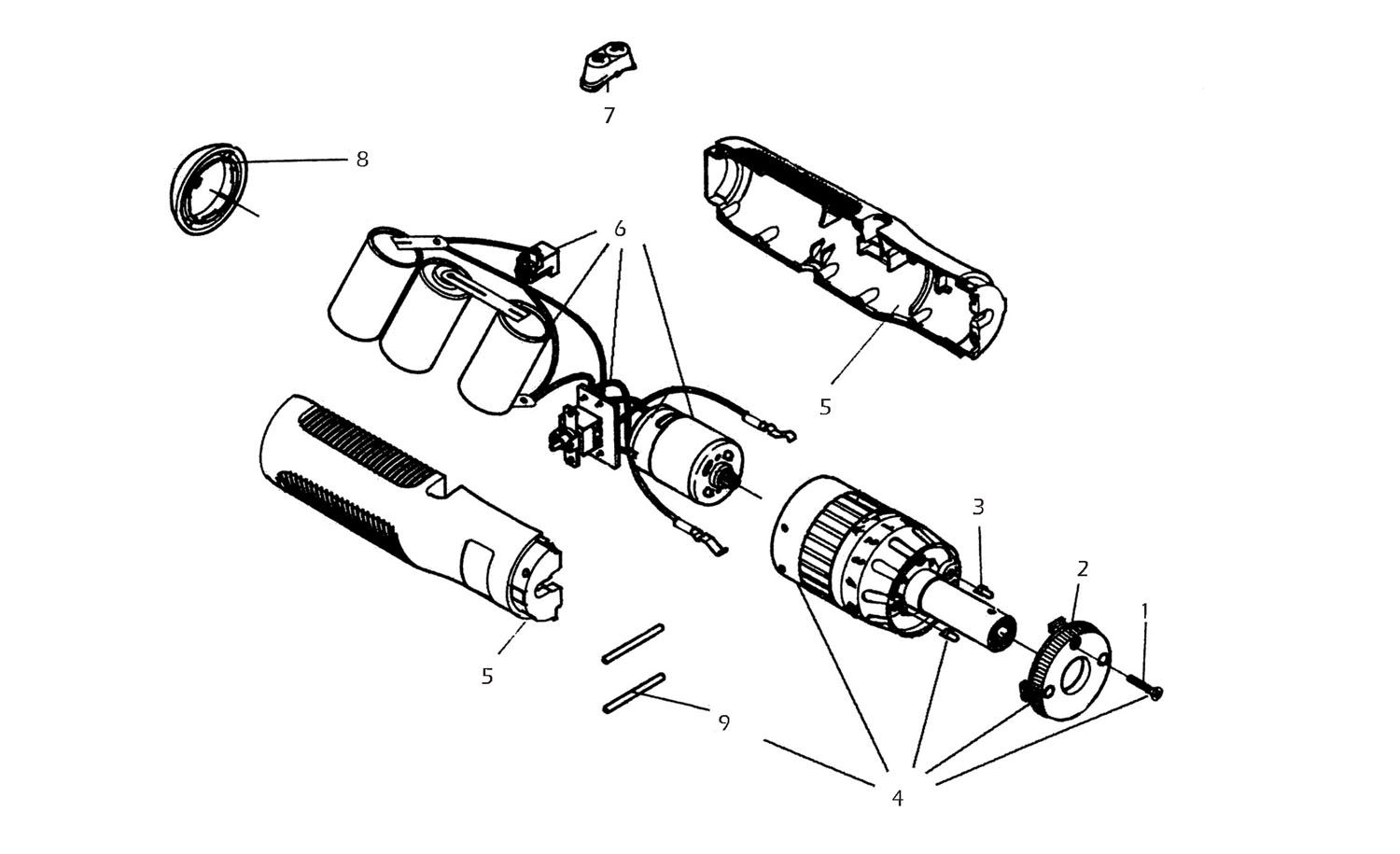 7
8
6
5
3
2
1
5
9
4