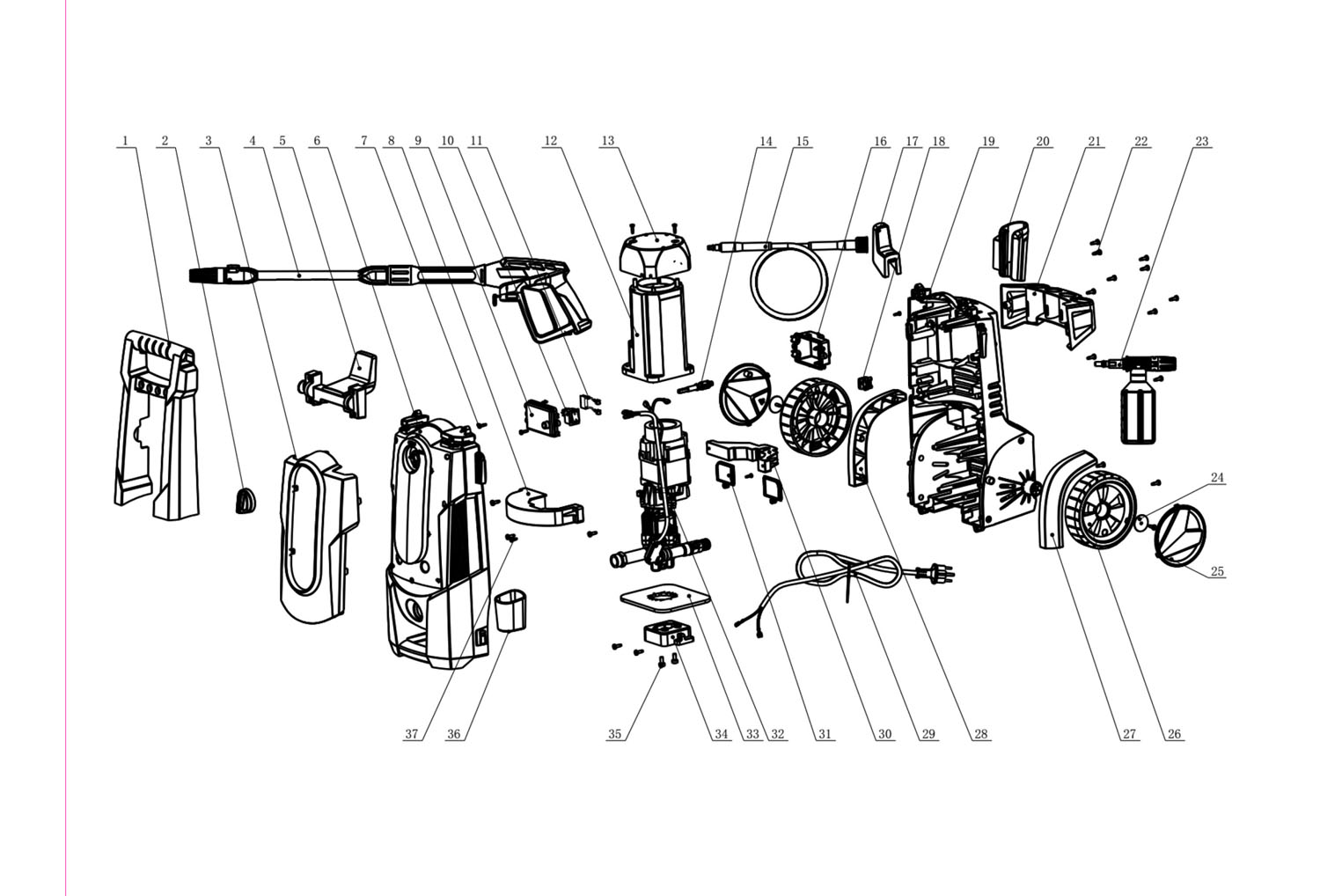 1 2 3 4 5 6 7 8 9 10 11 12 13 14 15 16 17 18 19 20 21 22 23

24

25

37 36 35 34 33 32 31 30 29 28 27 26