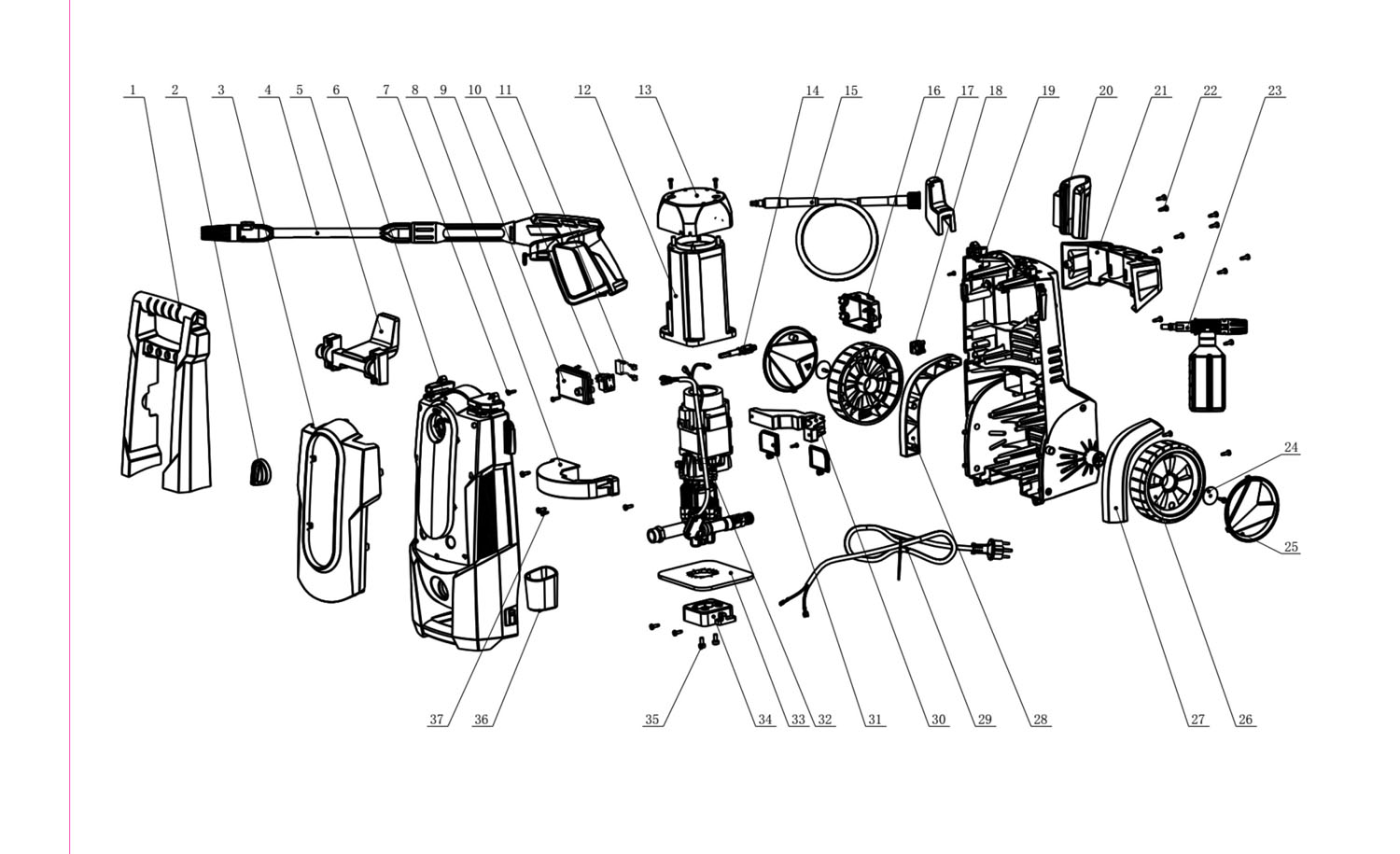 1 2 3 4 5 6 7 8 9 10 11 12 13 14 15 16 17 18 19 20 21 22 23

24

25

37 36 35 34 33 32 31 30 29 28 27 26