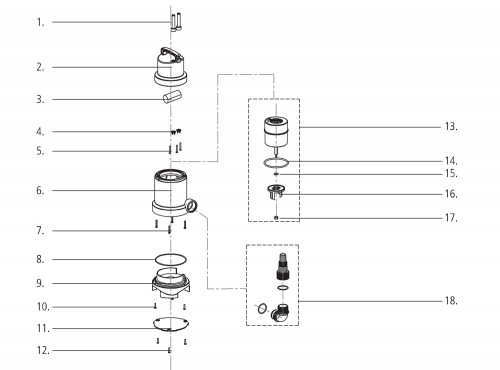 1.
2.
3.
4.
5.
6.
7.
8.
9.
10.
11.
12.
13.
14.
15.
16.
17.
18.