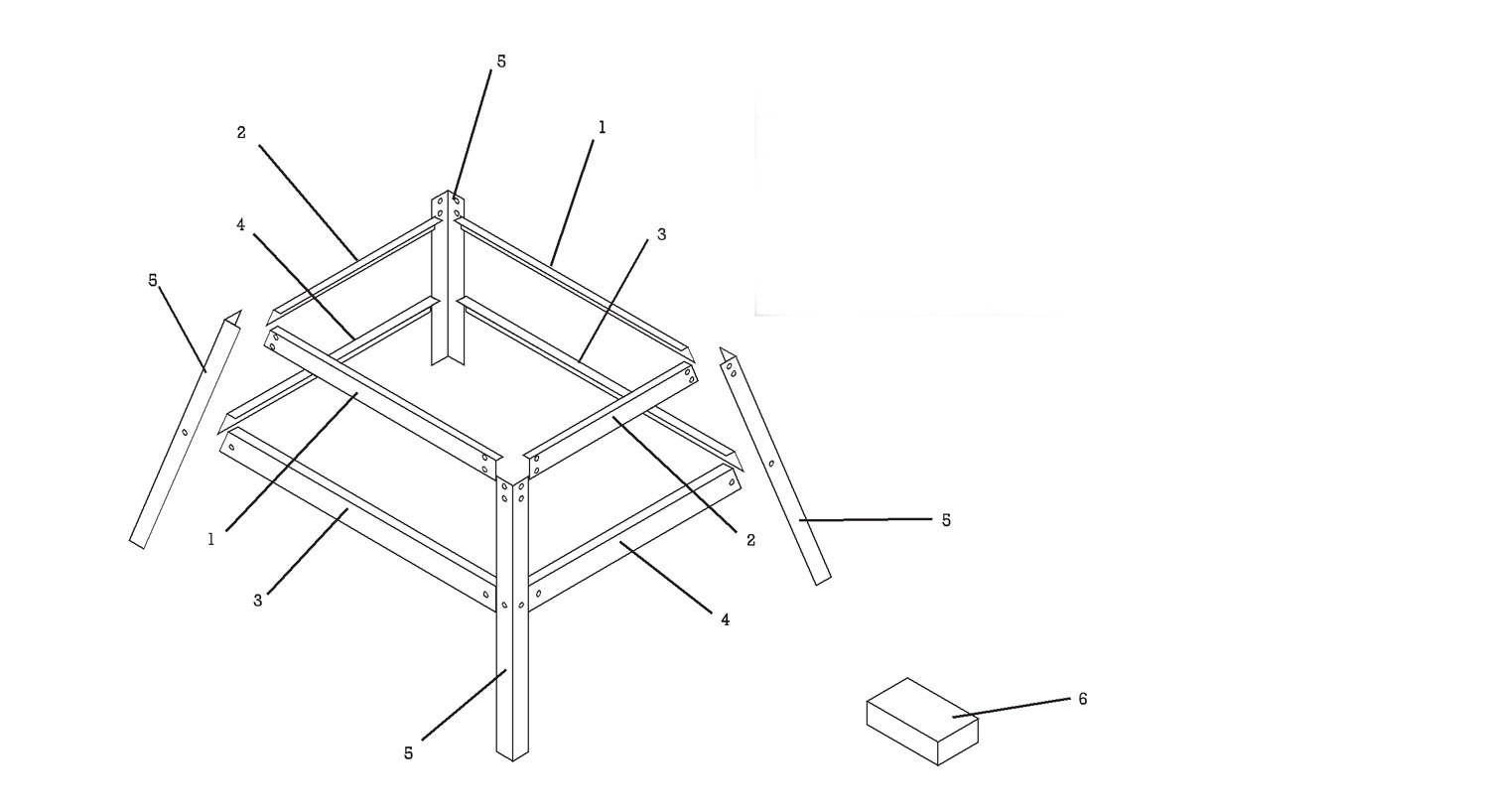 5
2
1
4
3
5
1
2
5
3
4
5
6