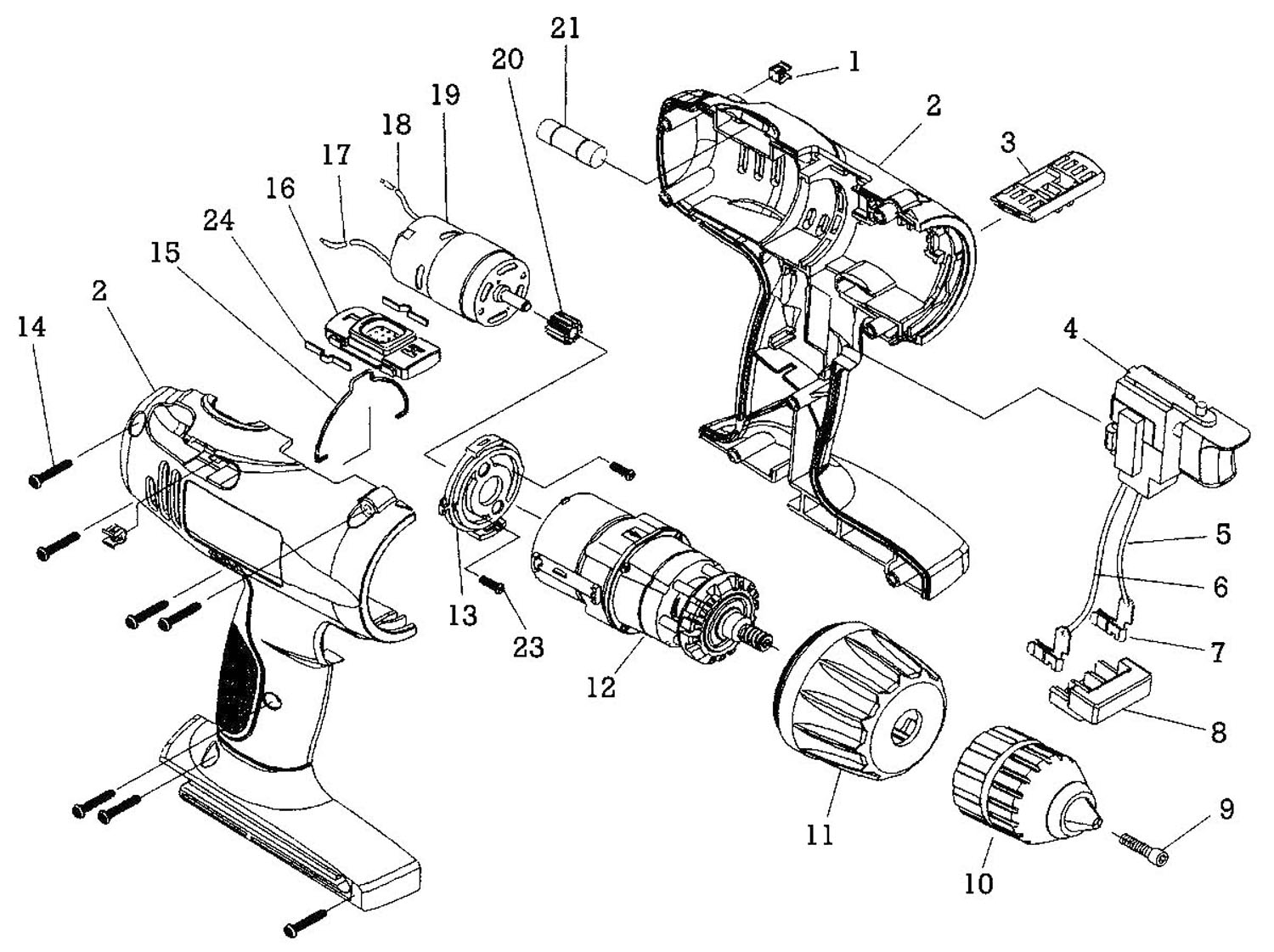 21
20
19
18
17
16
24
15
2
14
1
2
3
4
5
6
7
8
9
10
11
12
13
23