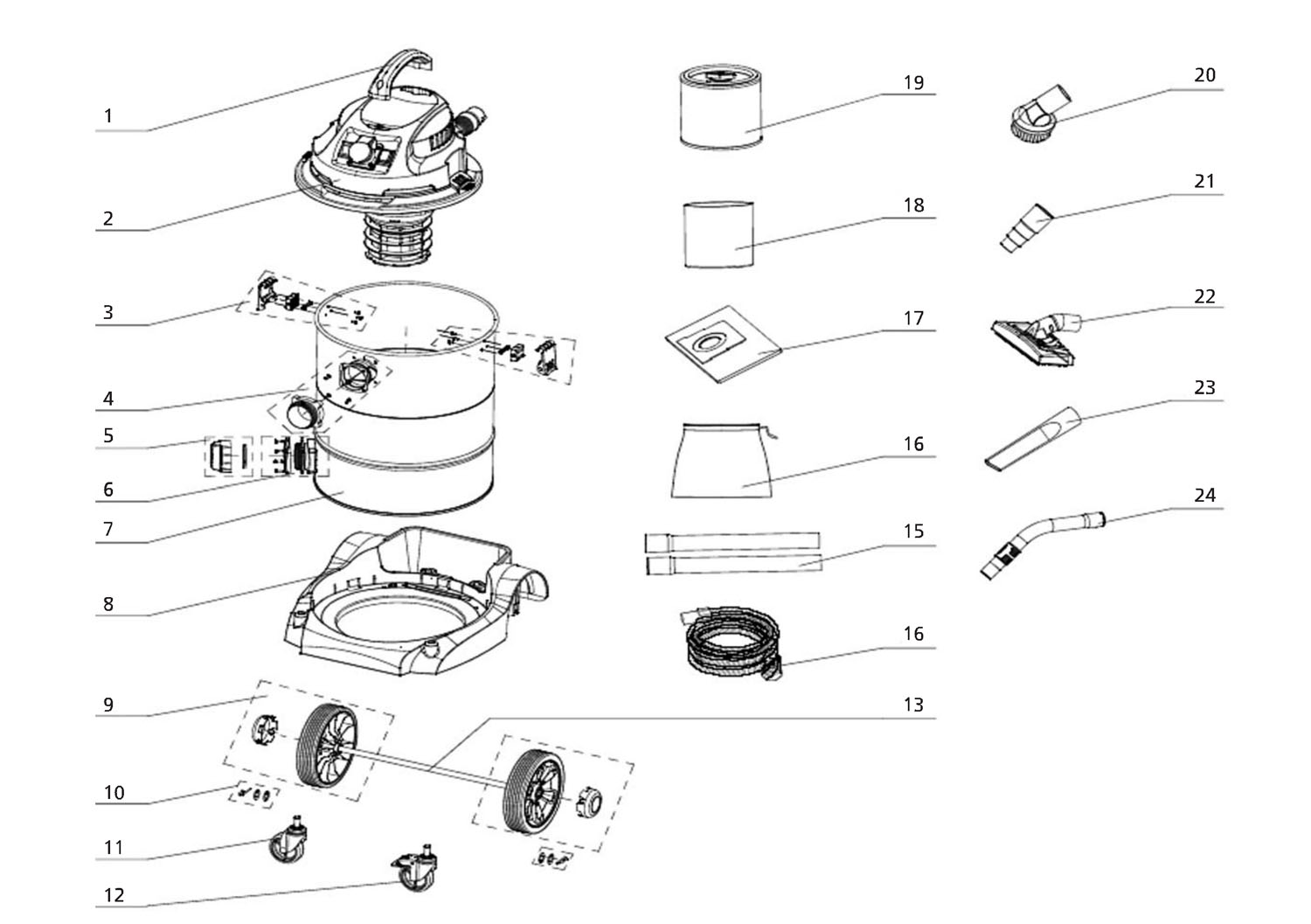 1
2
3
4
5
6
7
8
9
10
11
12
19
18
17
16
15
16
13
20
21
22
23
24