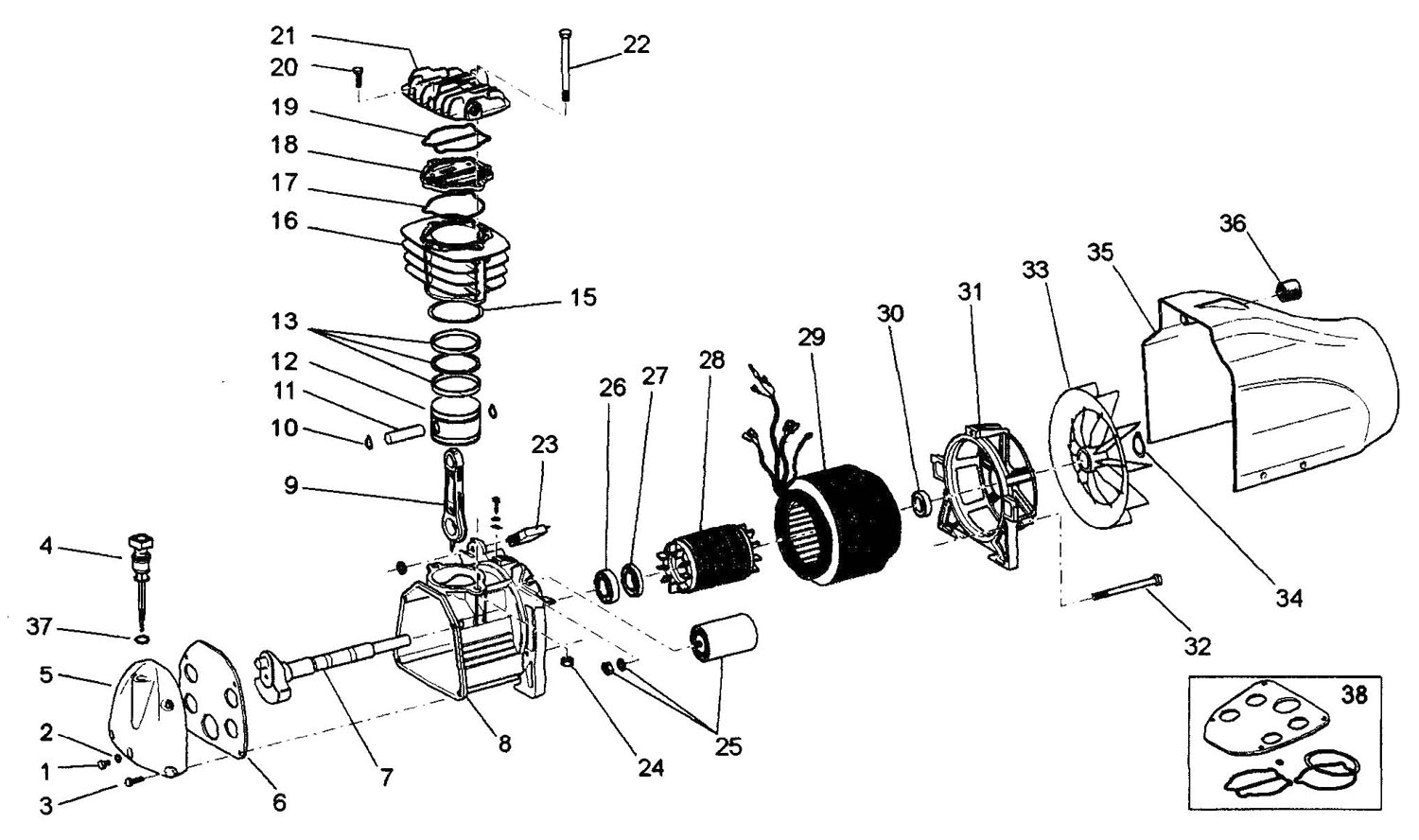 21
20
22
19
18
17
16
15
13
12
11
10
9
23
4
37
5
2
1
3
6
7
8
24
25
26
27
28
29
30
31
33
35
36
34
32
38